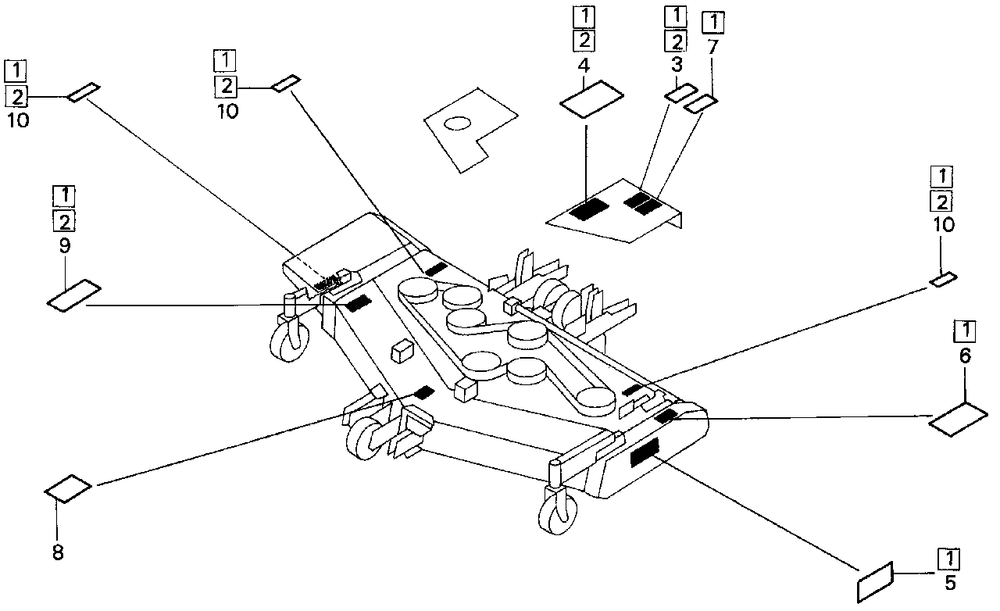 1
2
10

1
2
10

1
2
4

1
2
3

1
7

1
2
9

1
2
10

1
6

8

1
5