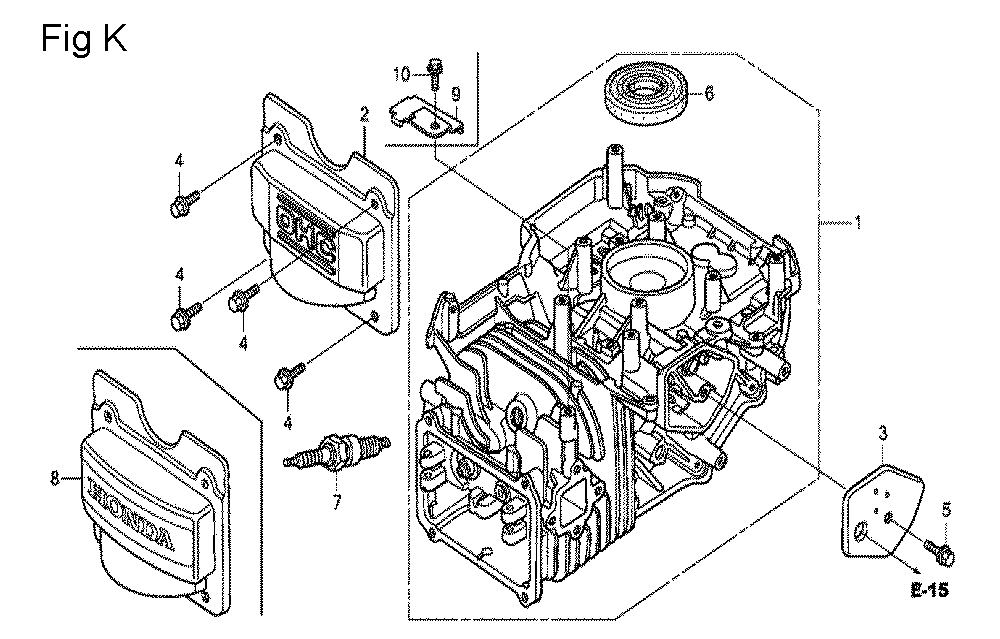 Fig K

10
9
6
2
4
OHC
1
4
4
4
8
HONDA
7
3
5
E-15