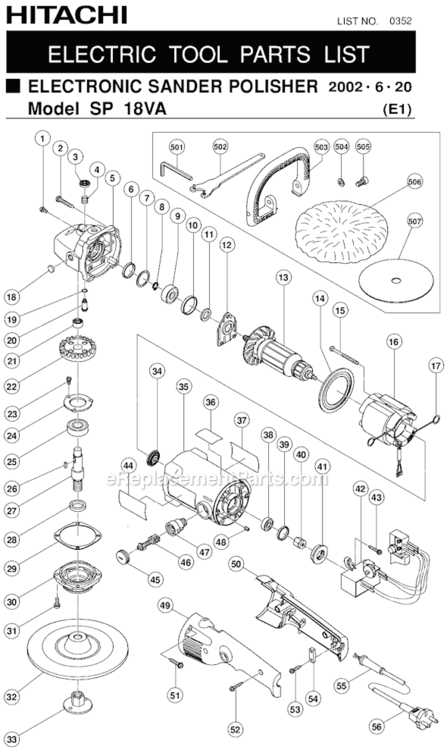 HITACHI

LIST NO. 0352

ELECTRIC TOOL PARTS LIST

ELECTRONIC SANDER POLISHER 2002 · 6 · 20

Model SP 18VA (E1)

1 2 3 4 5 6 7 8 9 10 11 12 13 14 15 16 17 18 19 20 21 22 23 24 25 26 27 28 29 30 31 32 33 34 35 36 37 38 39 40 41 42 43 44 45 46 47 48 49 50 51 52 53 54 55 56

501 502 503 504 505 506 507

eReplacementParts.com