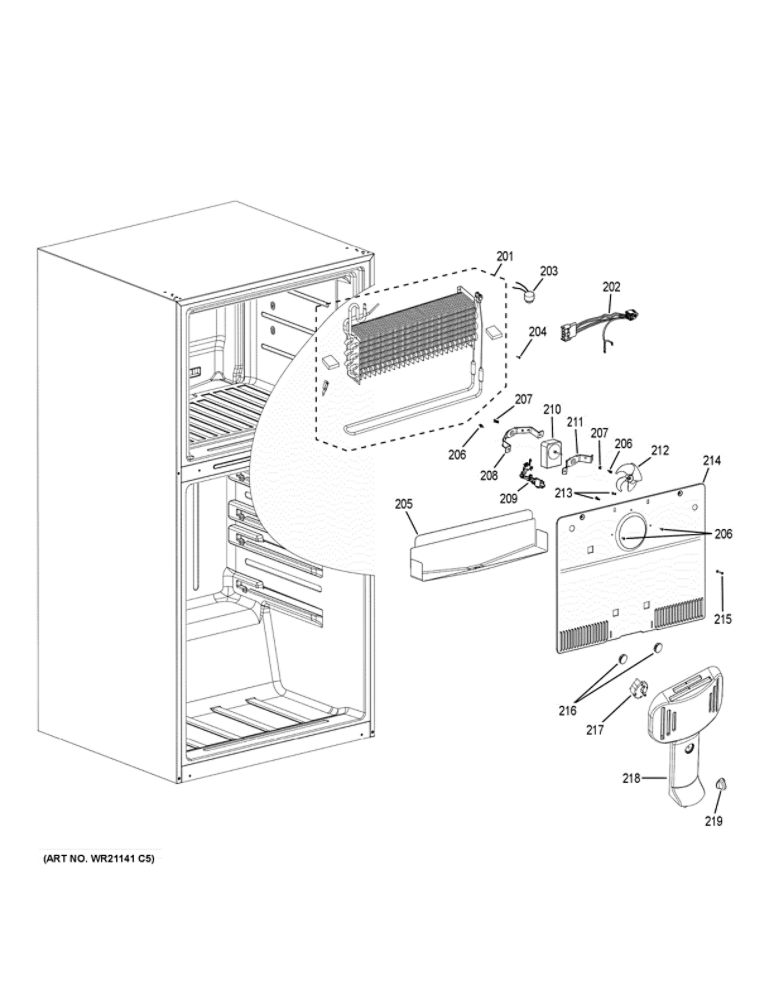 201
203
202
204
207
210
211
207
206
212
214
206
208
209
213
205
206
215
216
217
218
219
(ART NO. WR21141 C5)