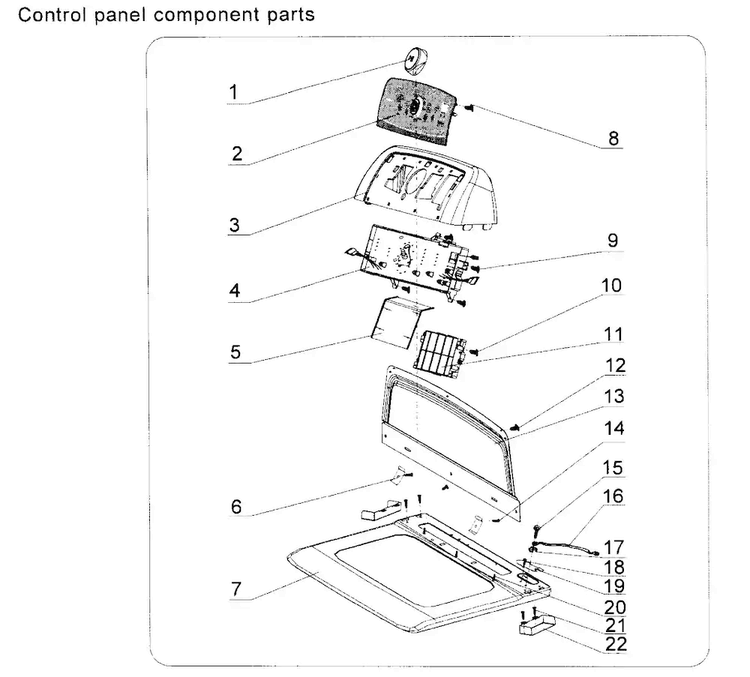 Control panel component parts

1
2
3
4
5
6
7
8
9
10
11
12
13
14
15
16
17
18
19
20
21
22