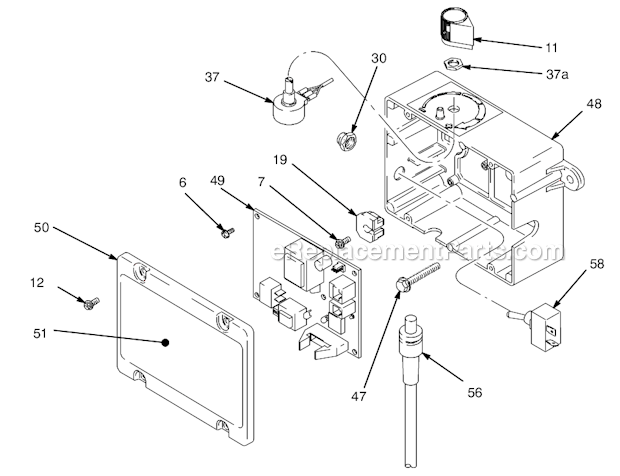 11
30
37a
37
48
19
6
49
7
50
eReplacementParts.com
58
12
51
47
56