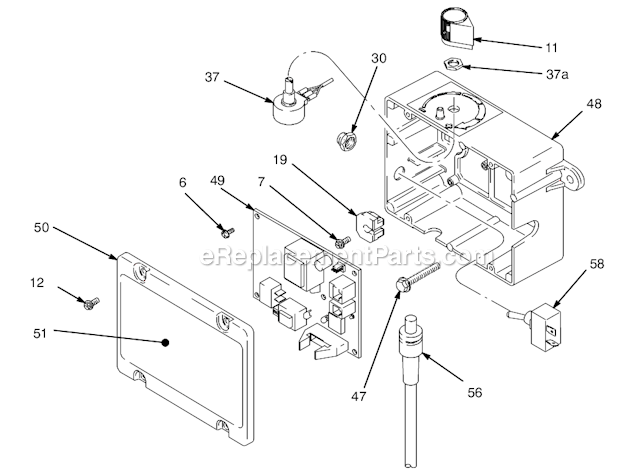 11
30
37a
37
48
19
6
49
7
50
eReplacementParts.com
58
12
51
47
56