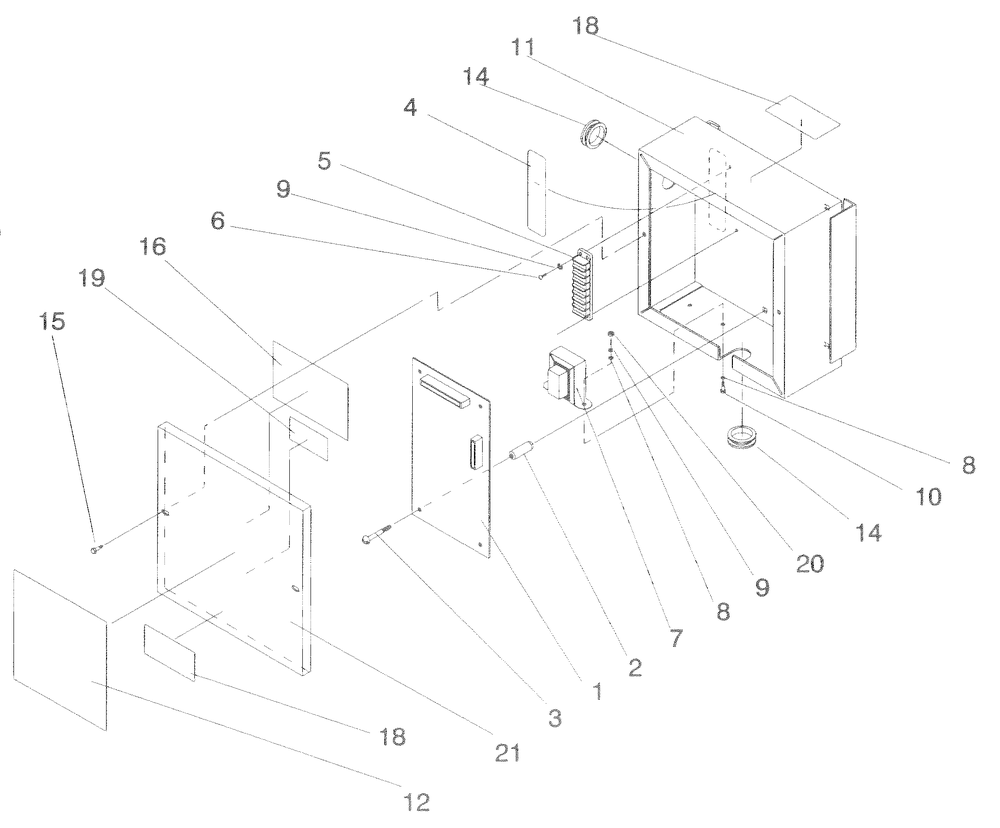 18
11
14
4
5
9
6
16
19
15
8
10
14
20
9
8
7
2
1
3
21
18
12