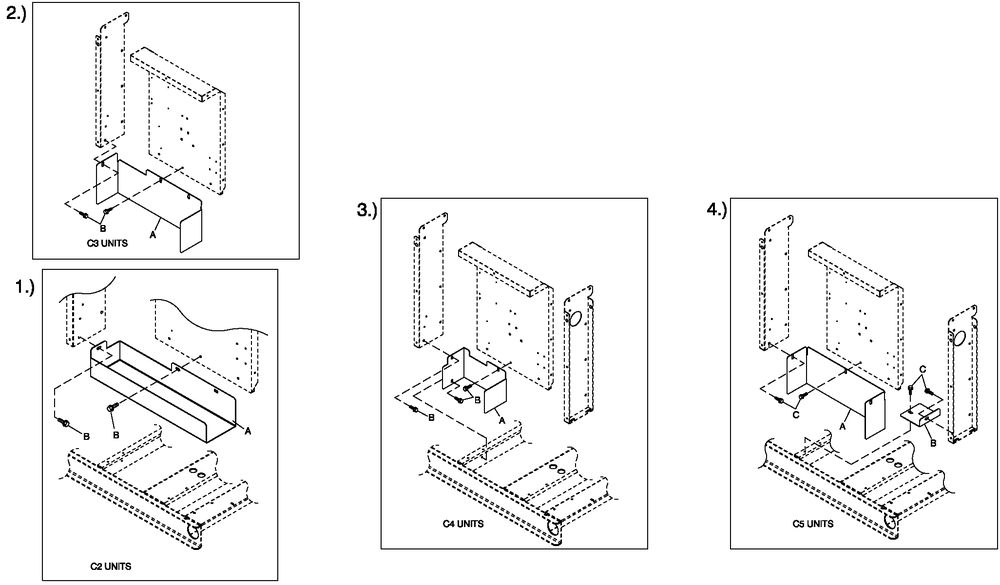 2.)

B

A

C3 UNITS

1.)

B

B

A

C2 UNITS

3.)

B

B

A

C4 UNITS

4.)

C

C

A

B

C5 UNITS