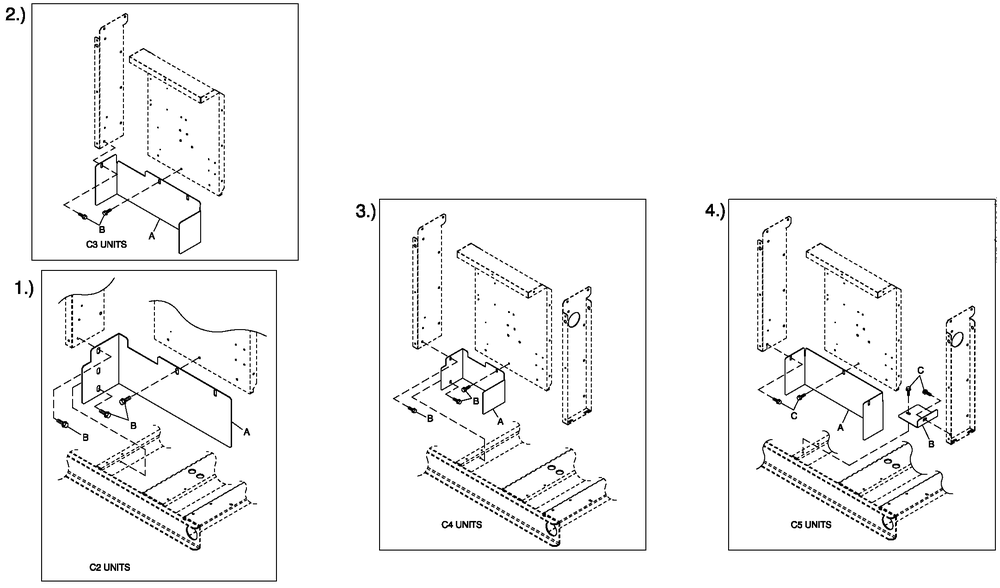 2.)

B

A

C3 UNITS

1.)

B

B

A

C2 UNITS

3.)

B

B

A

C4 UNITS

4.)

C

C

A

B

C5 UNITS