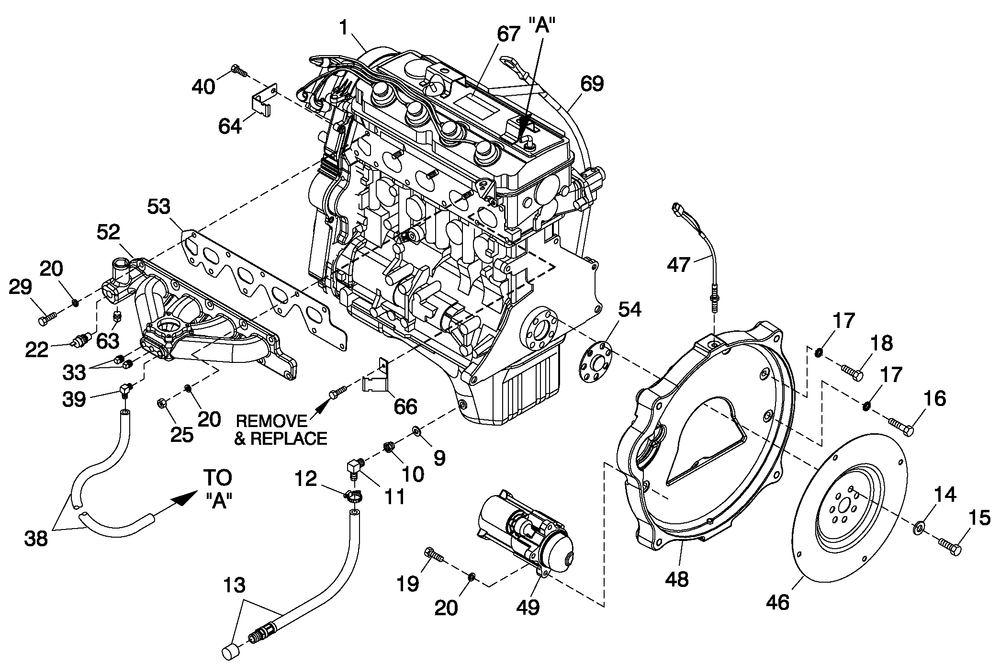 1
67
"A"
69
40
64
53
52
20
29
22
63
33
39
25
20
REMOVE & REPLACE
66
47
54
17
18
17
16
9
10
11
12
TO "A"
38
13
19
20
49
48
14
15
46