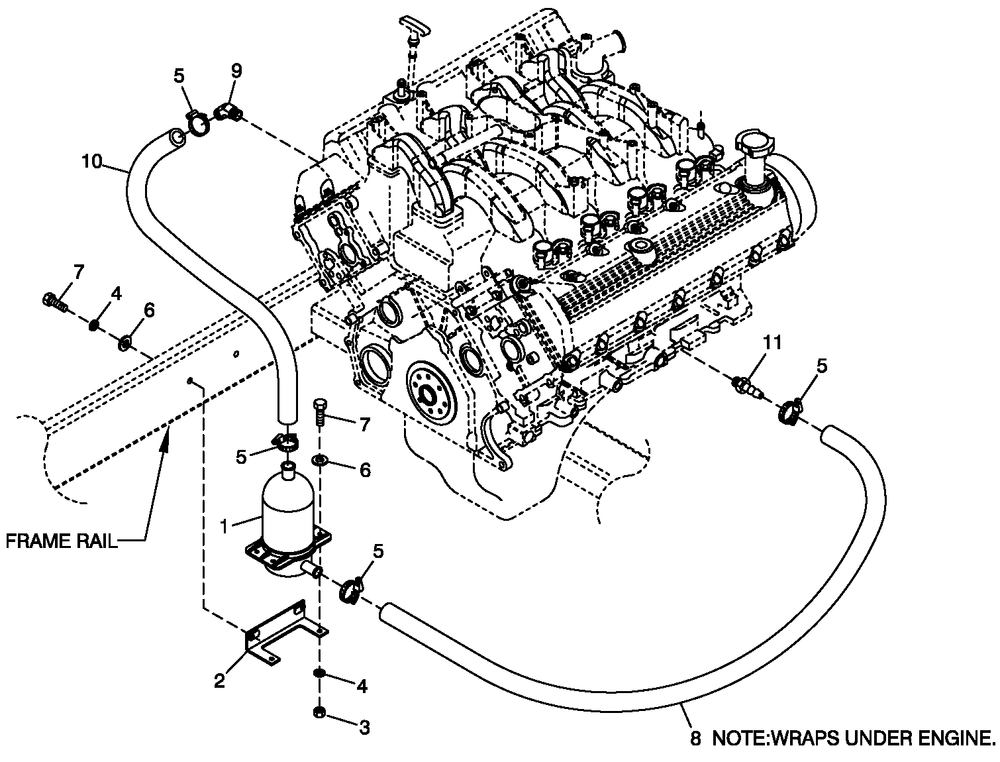 5
9
10
7
4
6
11
5
7
5
6
1
FRAME RAIL
5
2
4
3
8 NOTE:WRAPS UNDER ENGINE.