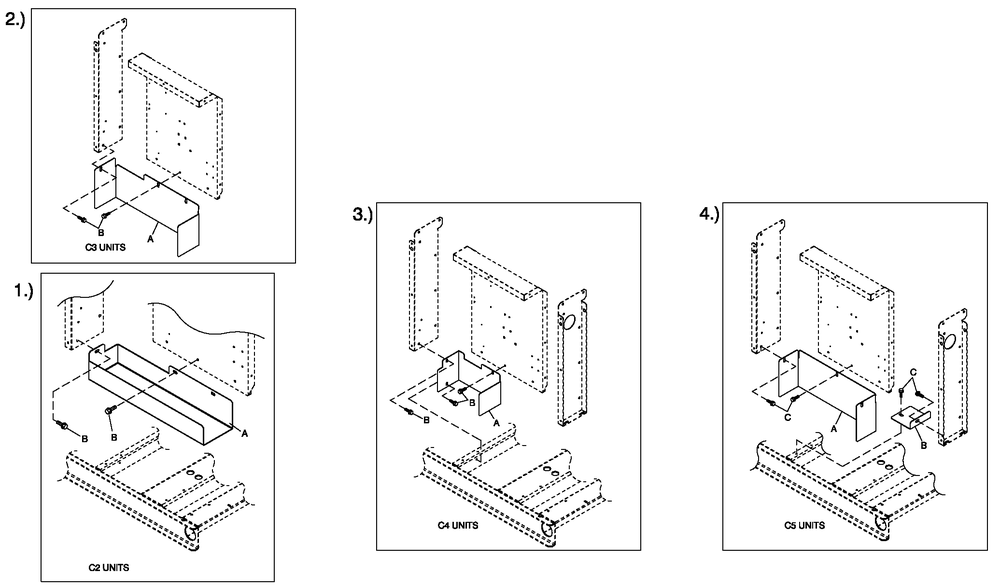 2.)

B

A

C3 UNITS

1.)

B

B

A

C2 UNITS

3.)

B

B

A

C4 UNITS

4.)

C

C

A

B

C5 UNITS