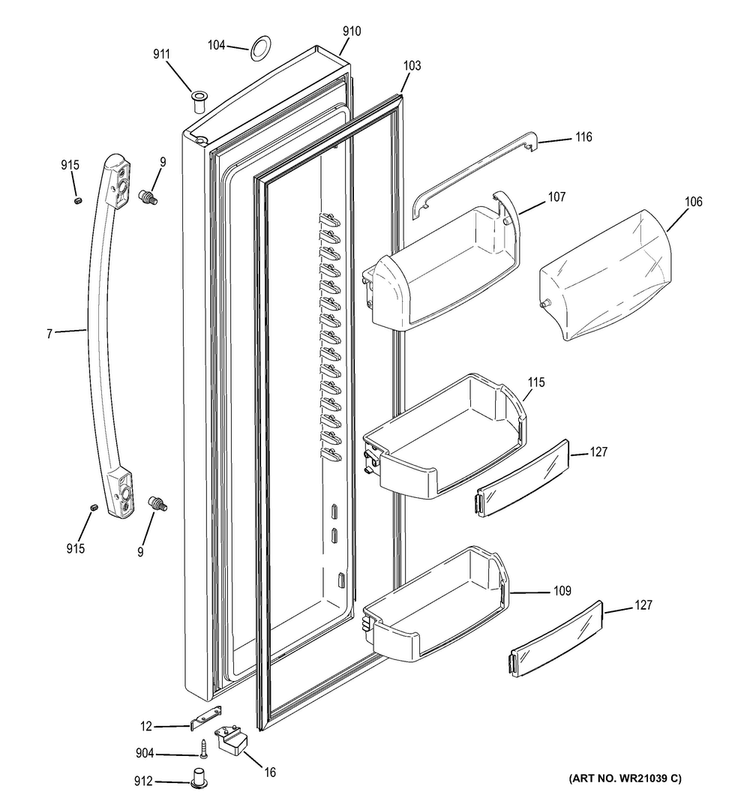 104
910
911
103
116
915
9
107
106
7
115
127
915
9
109
127
12
904
16
912
(ART NO. WR21039 C)