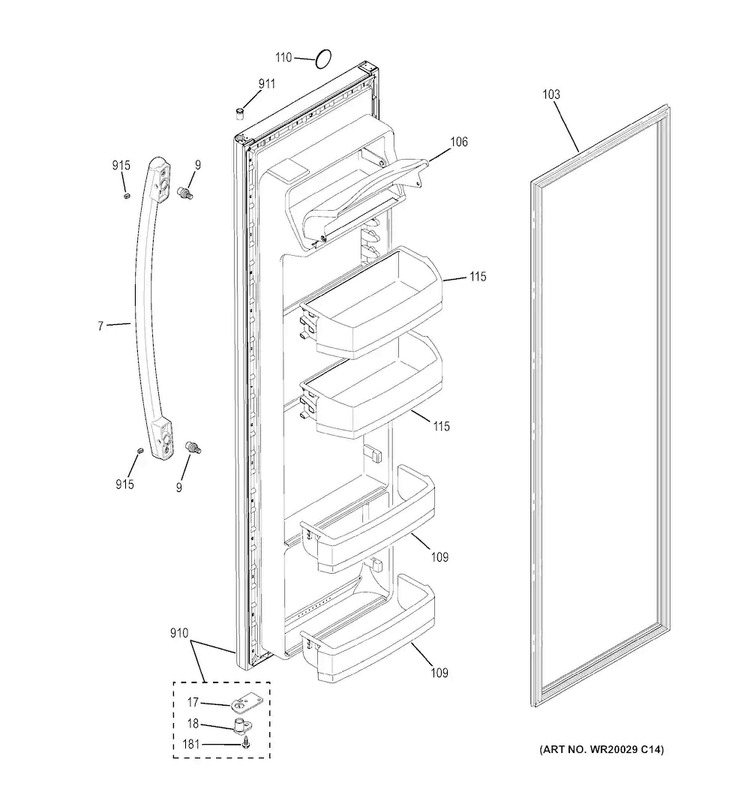 110
911
103
106
915
9
115
7
115
915
9
109
910
109
17
18
181
(ART NO. WR20029 C14)