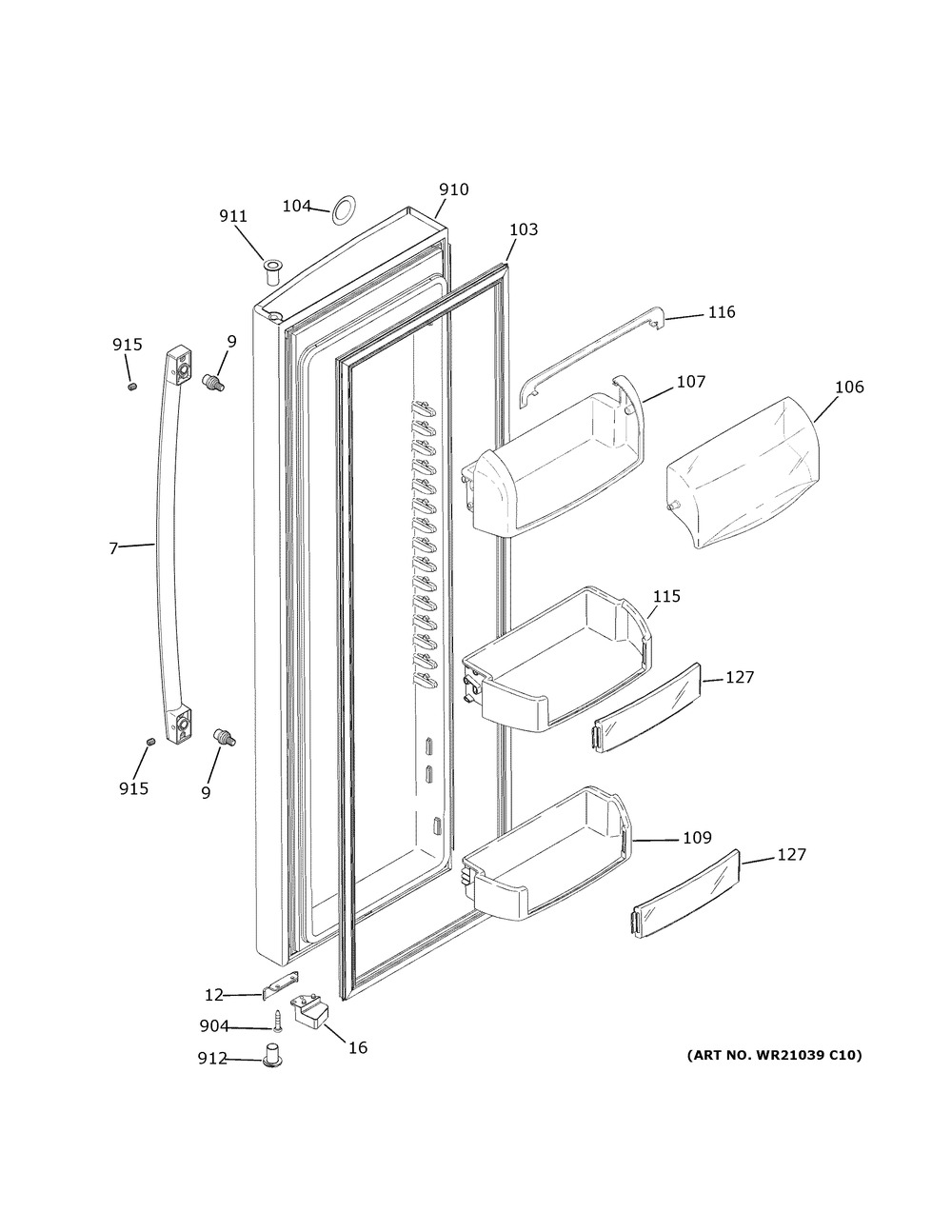 911
104
910
103
116
915
9
107
106
7
115
127
915
9
109
127
12
904
16
912
(ART NO. WR21039 C10)