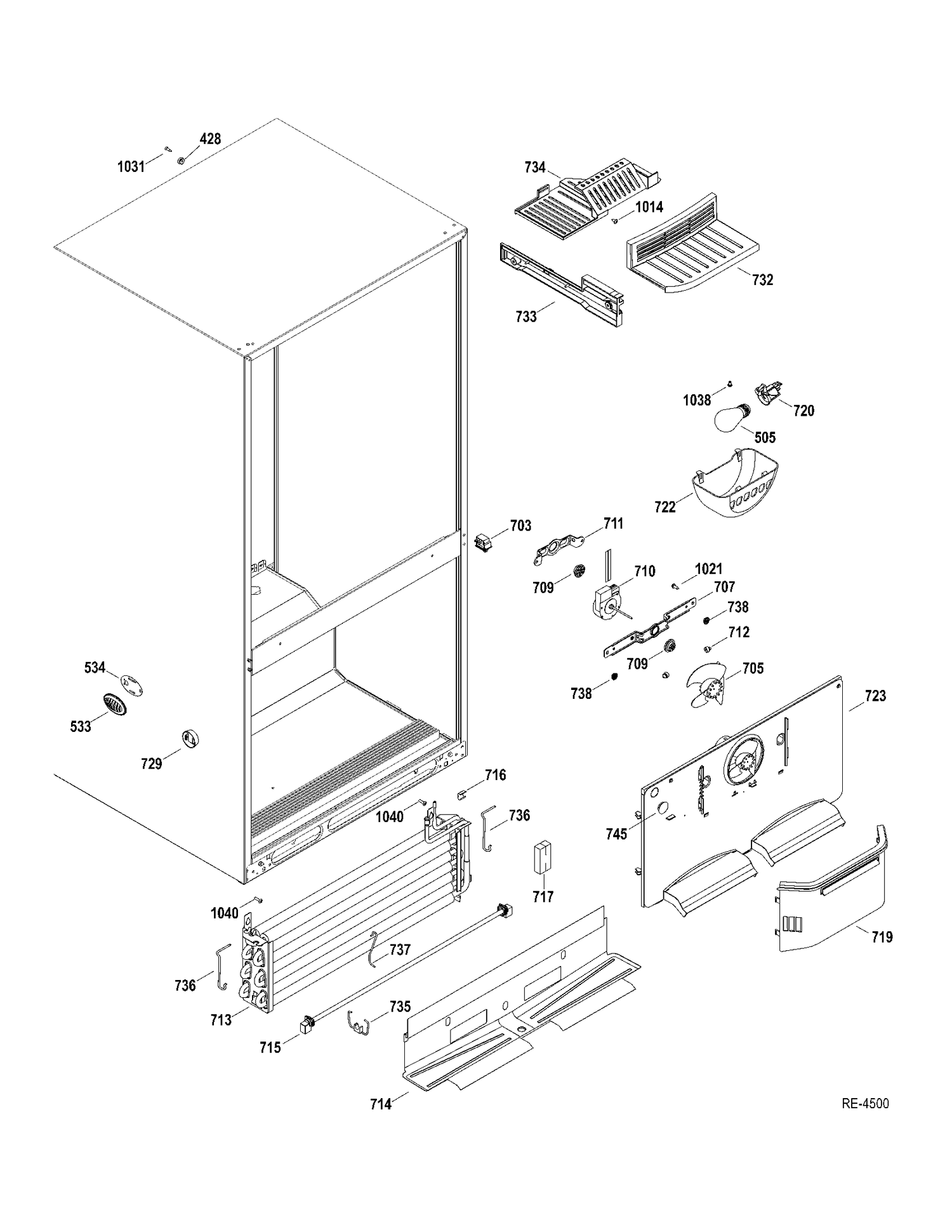 428
1031
734
1014
732
733
1038
720
505
722
703
711
709
710
1021
707
738
712
709
705
738
723
534
533
729
716
1040
736
745
717
719
1040
737
736
713
735
715
714
RE-4500