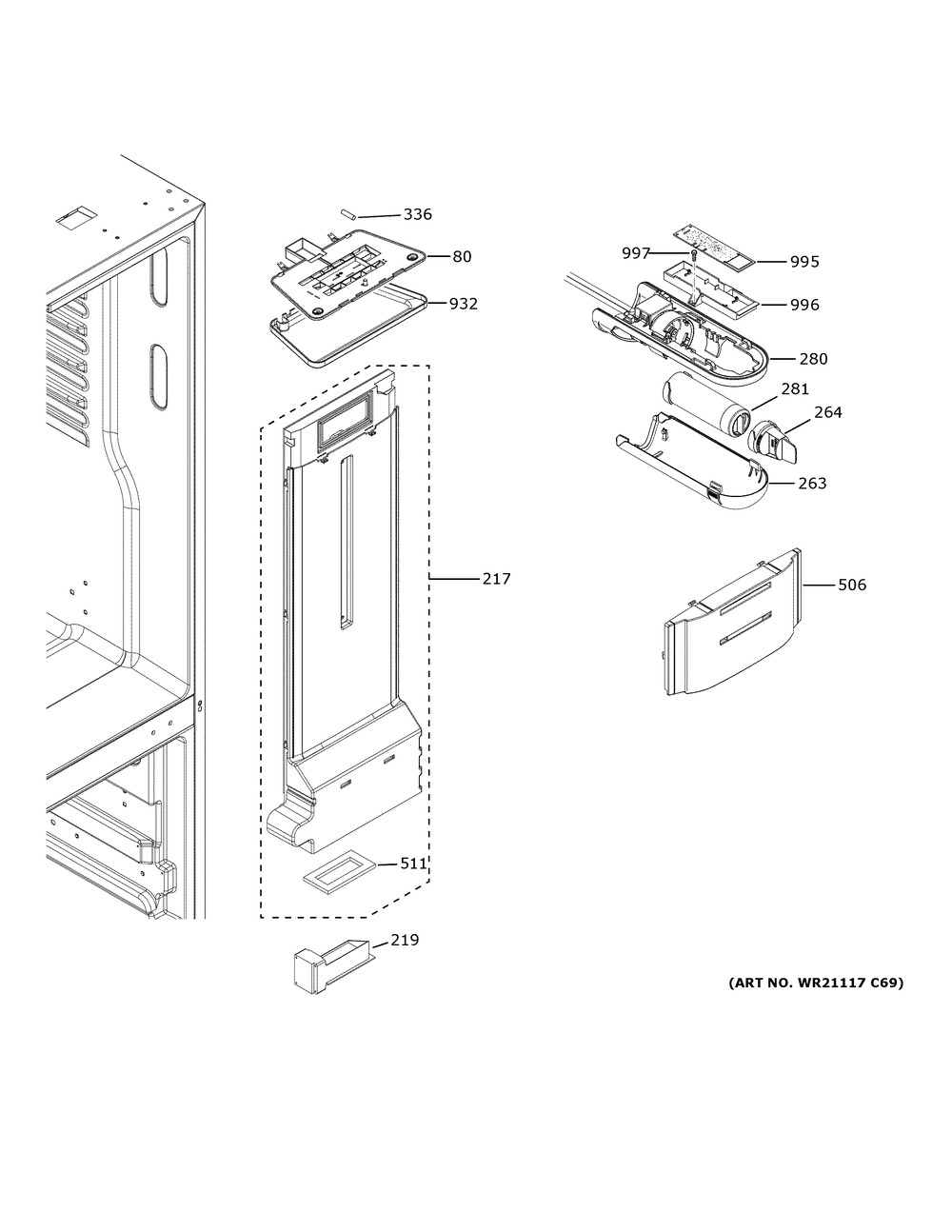 336
80
932
997
995
996
280
281
264
263
217
506
511
219
(ART NO. WR21117 C69)