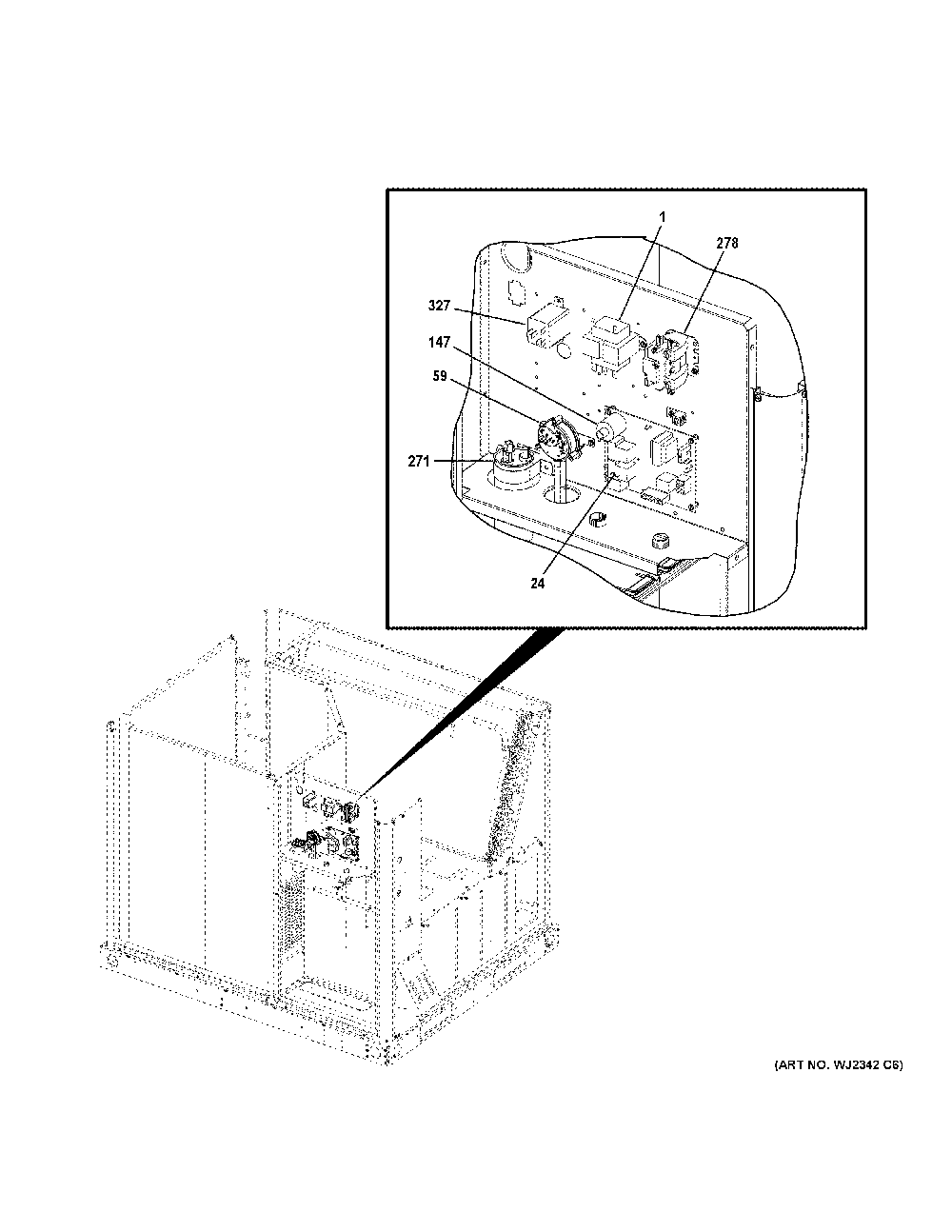 1
278
327
147
59
271
24
(ART NO. WJ2342 C6)