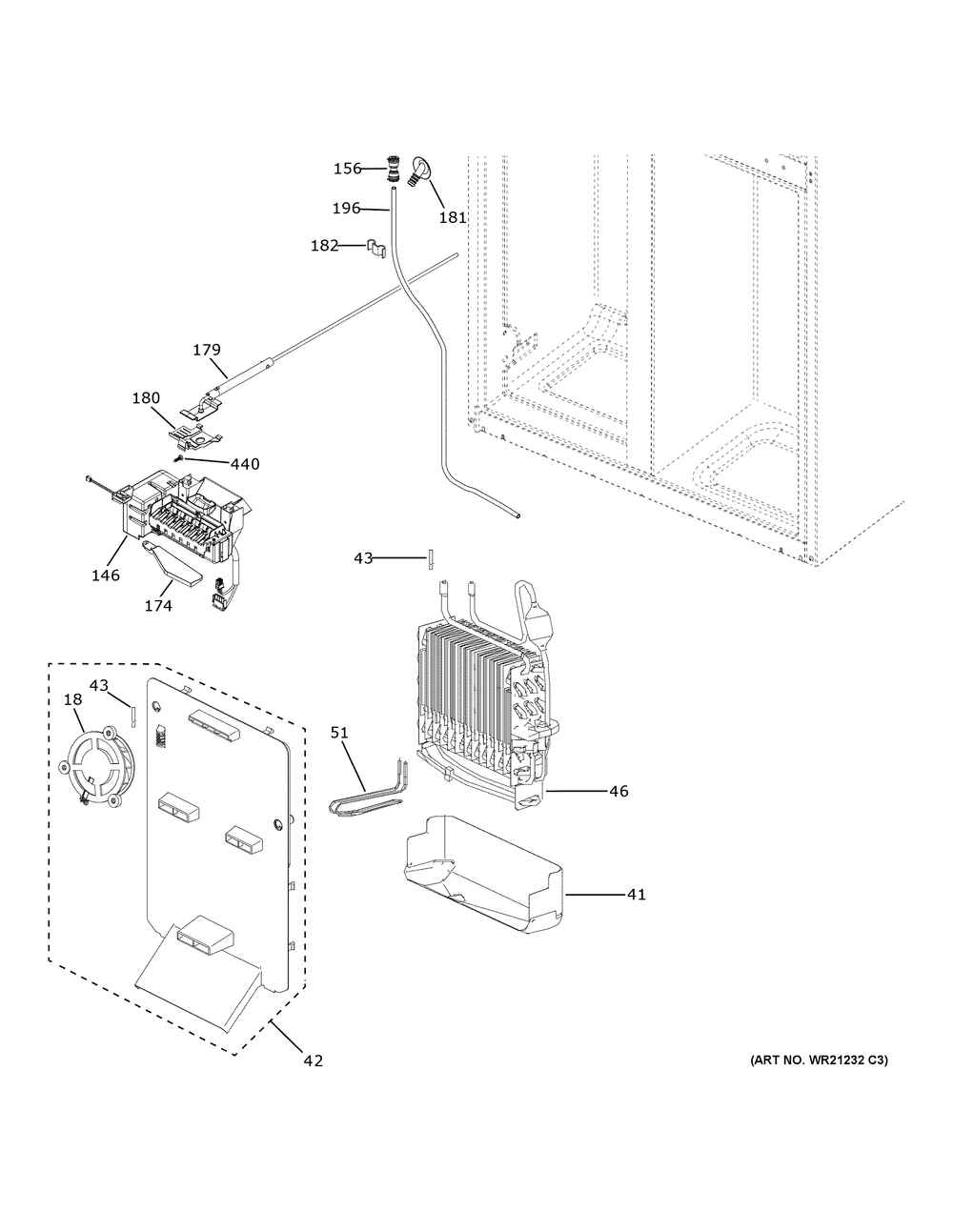 156
196
181
182
179
180
440
146
174
43
43
18
51
46
41
42
(ART NO. WR21232 C3)