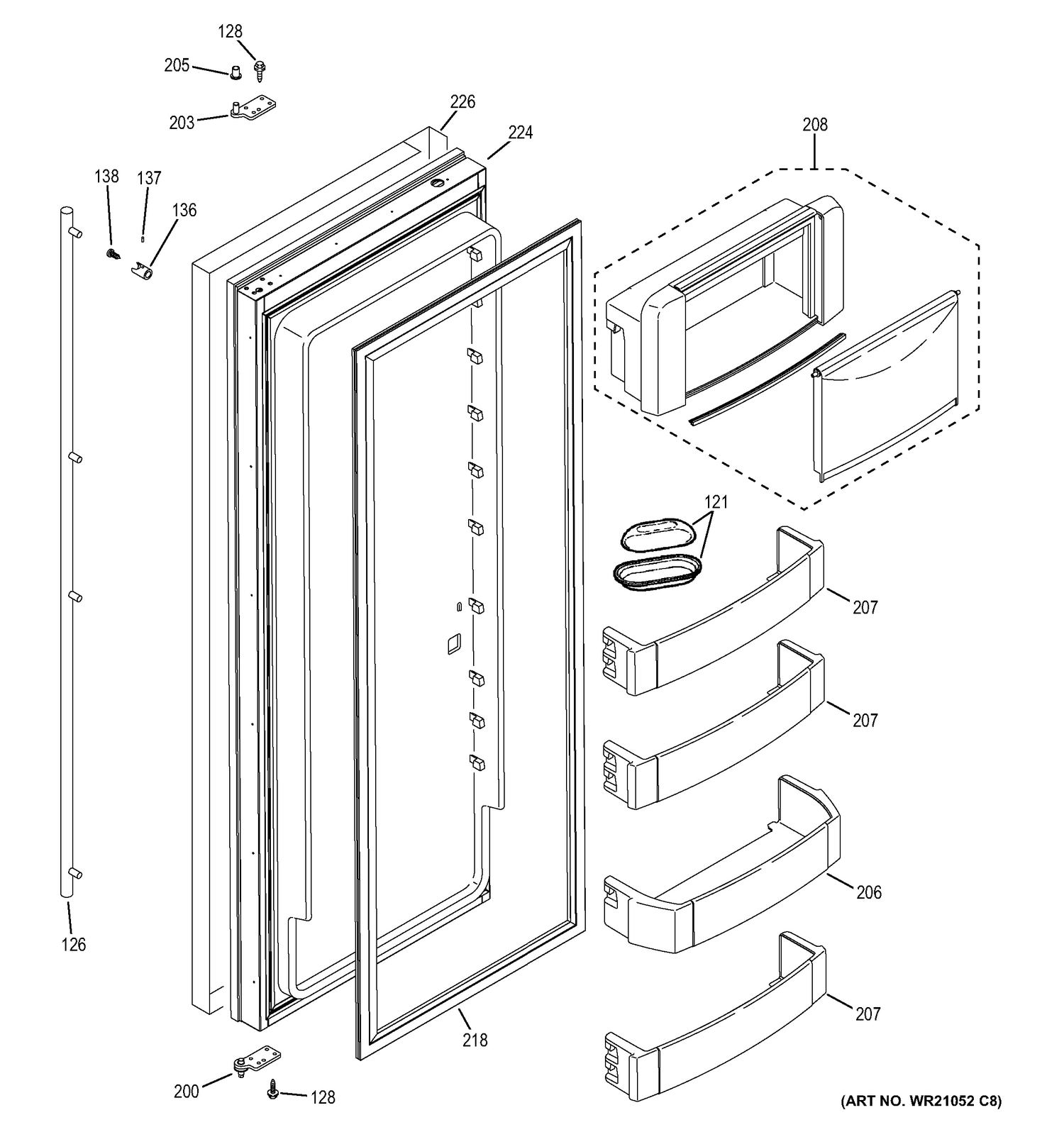 128
205
203
226
224
208
138
137
136
121
207
207
206
207
126
218
200
128
(ART NO. WR21052 C8)