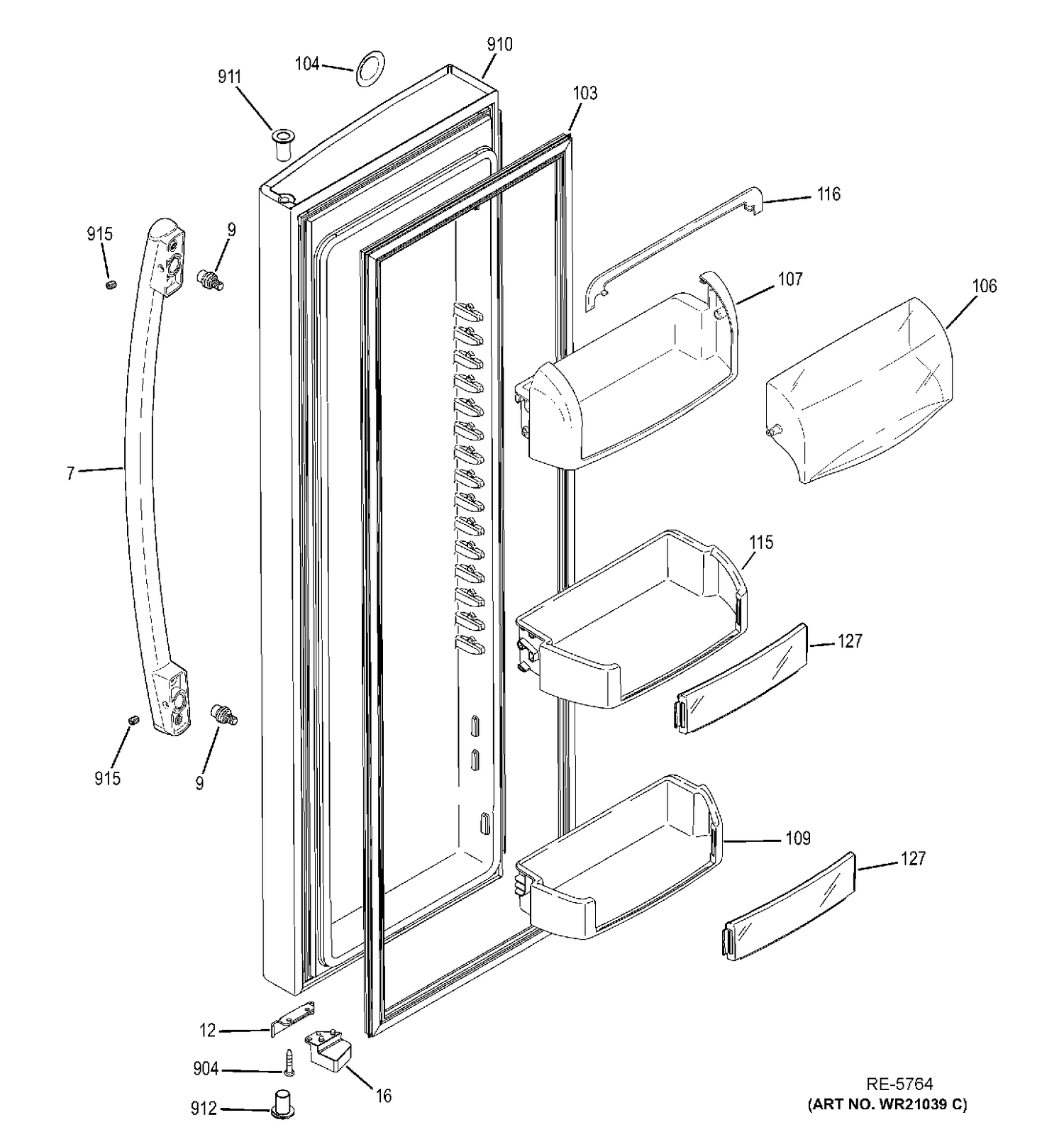 910
104
911
103
116
915
9
107
106
7
115
127
915
9
109
127
12
904
16
912
RE-5764
(ART NO. WR21039 C)