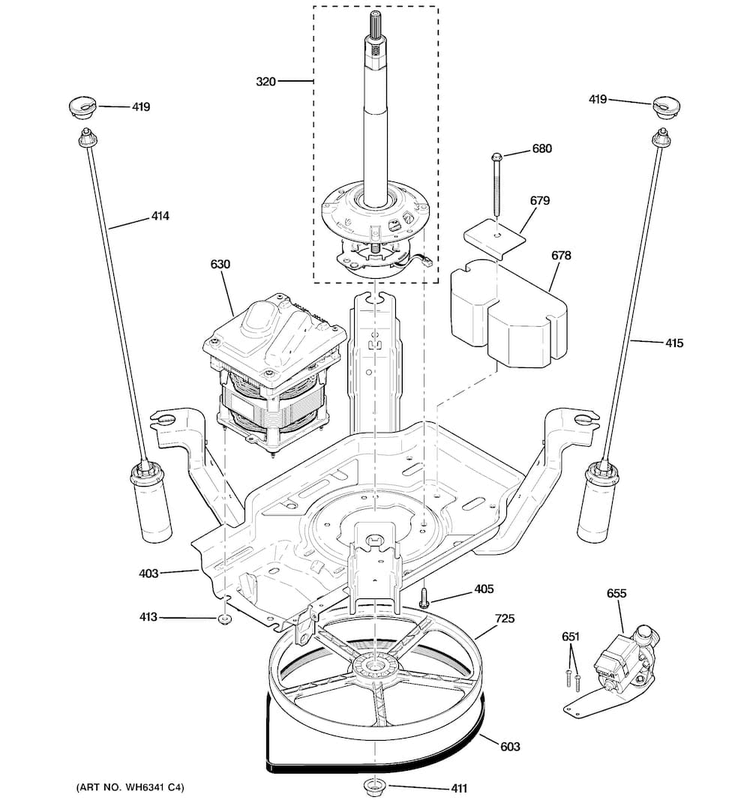 320

419

419

680

414

679

678

630

415

403

405

655

413

725

651

603

(ART NO. WH6341 C4)

411