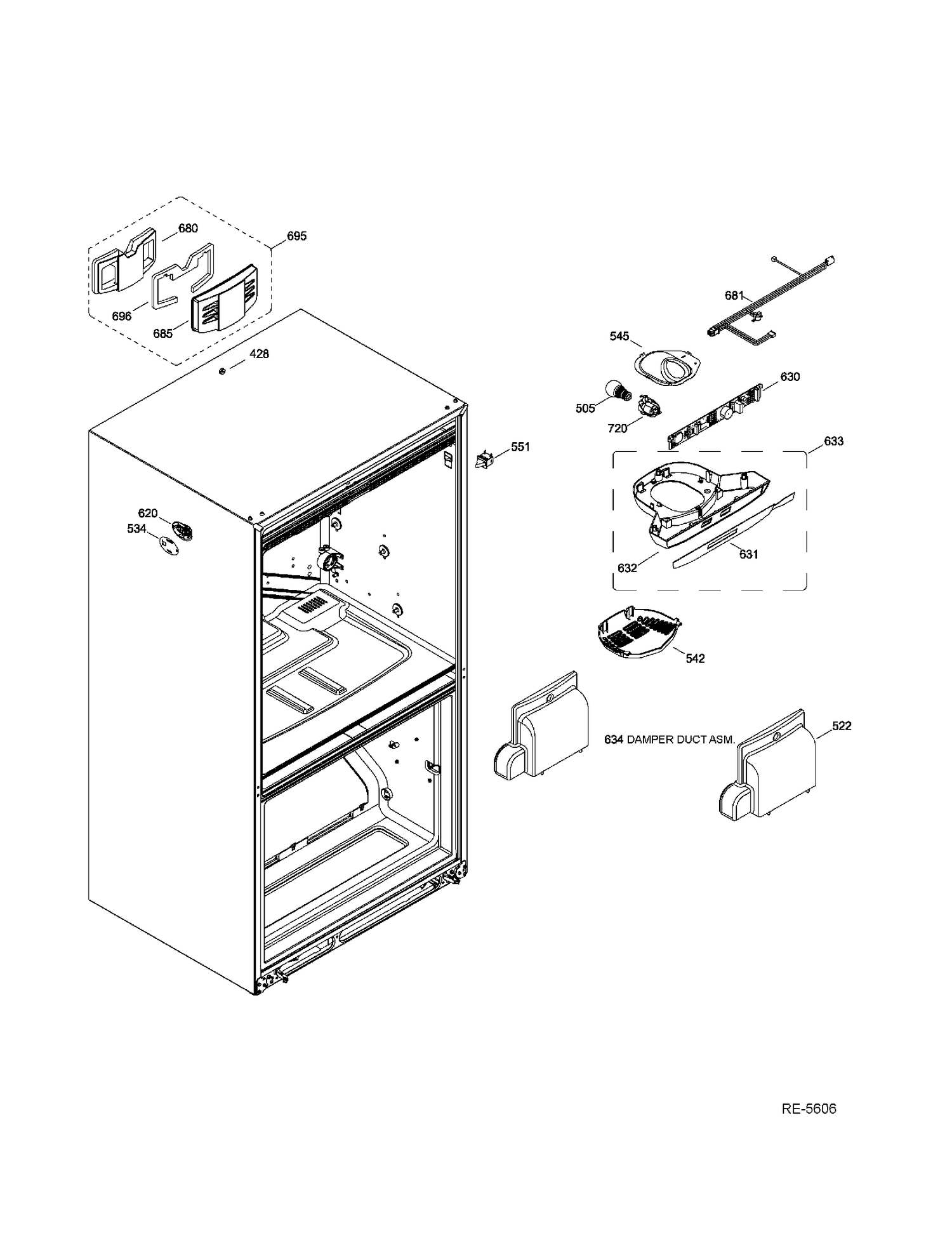 680
695
696
685
428
681
545
630
505
720
551
633
620
534
632
631
542
634 DAMPER DUCT ASM.
522
RE-5606