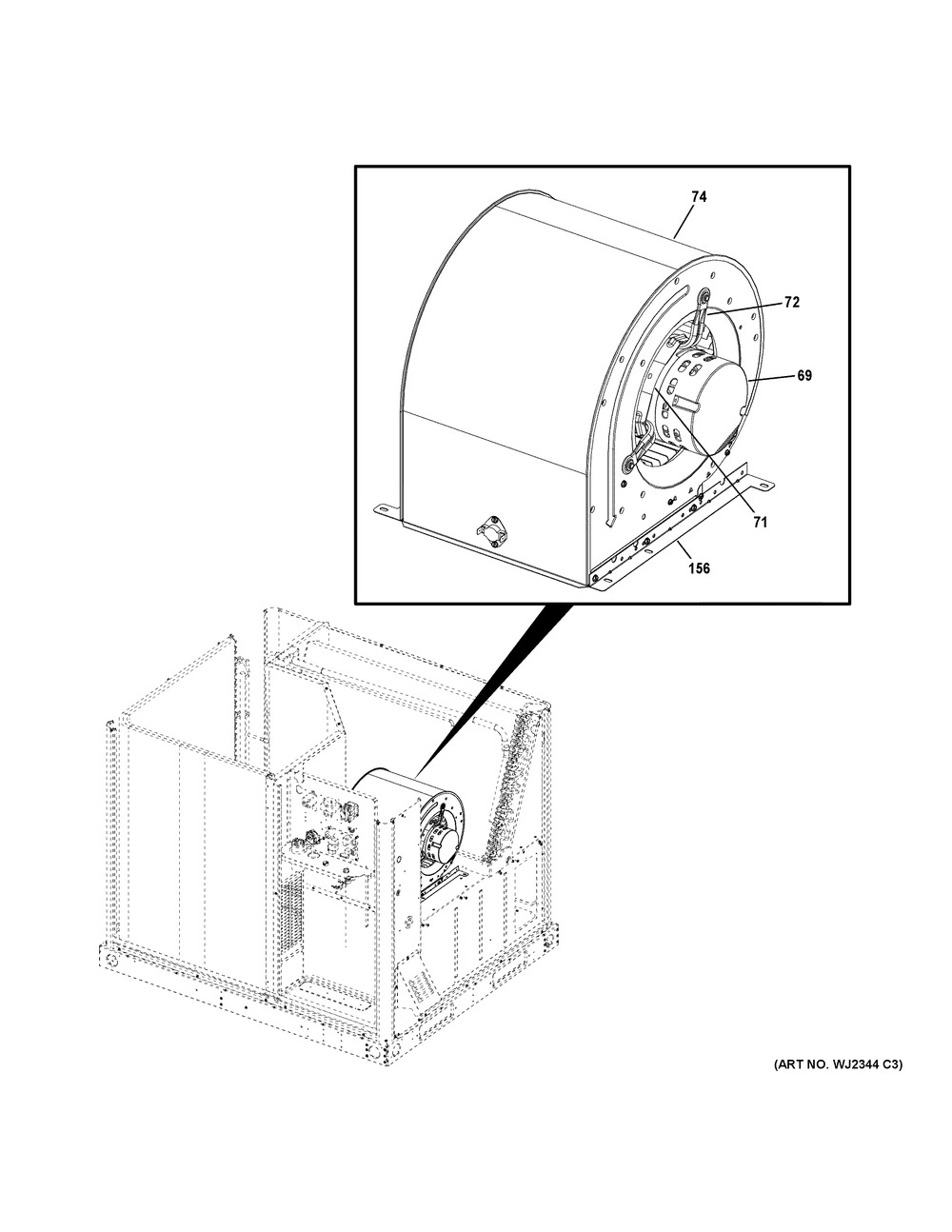 74

72

69

71

156

(ART NO. WJ2344 C3)