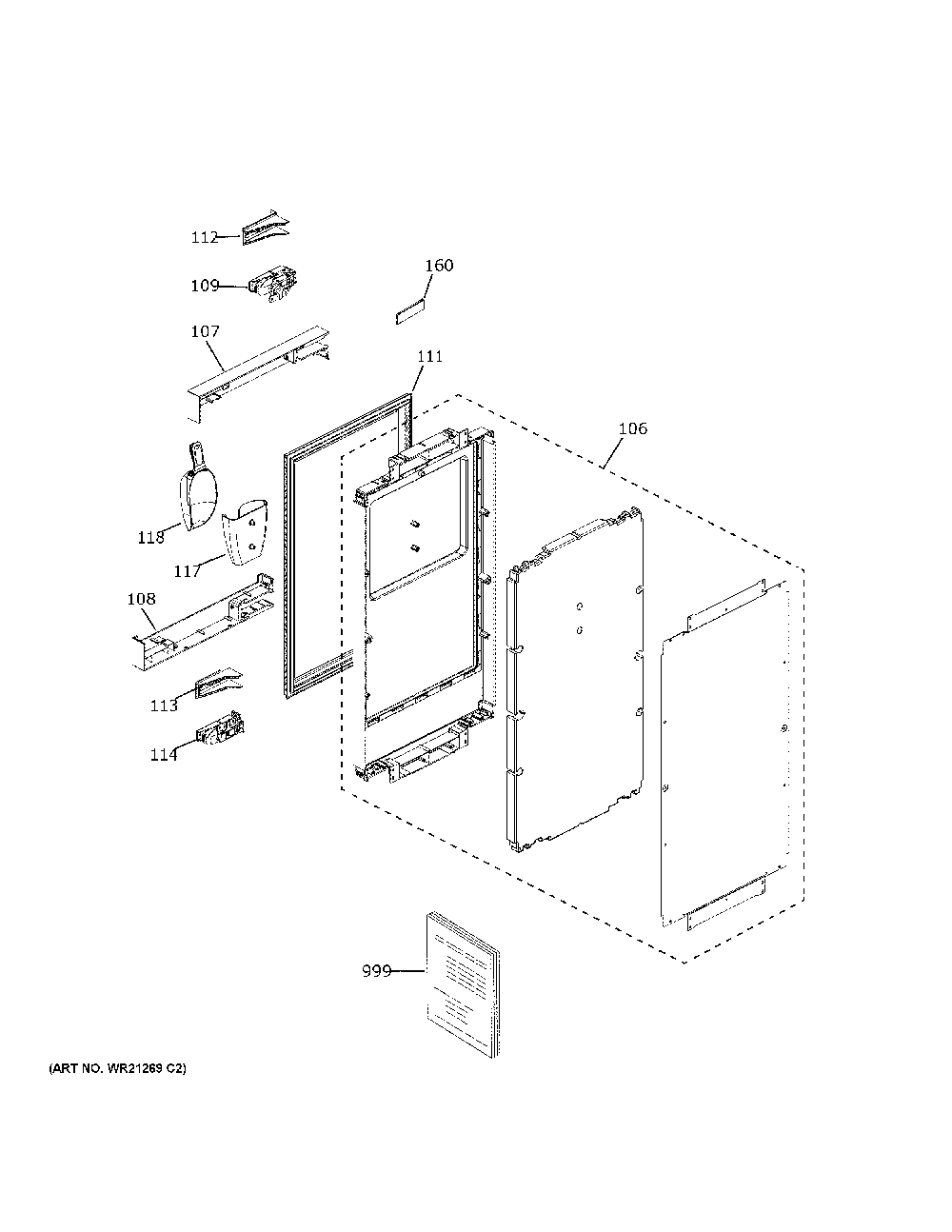 112

109

160

107

111

106

118

117

108

113

114

999

(ART NO. WR21269 C2)