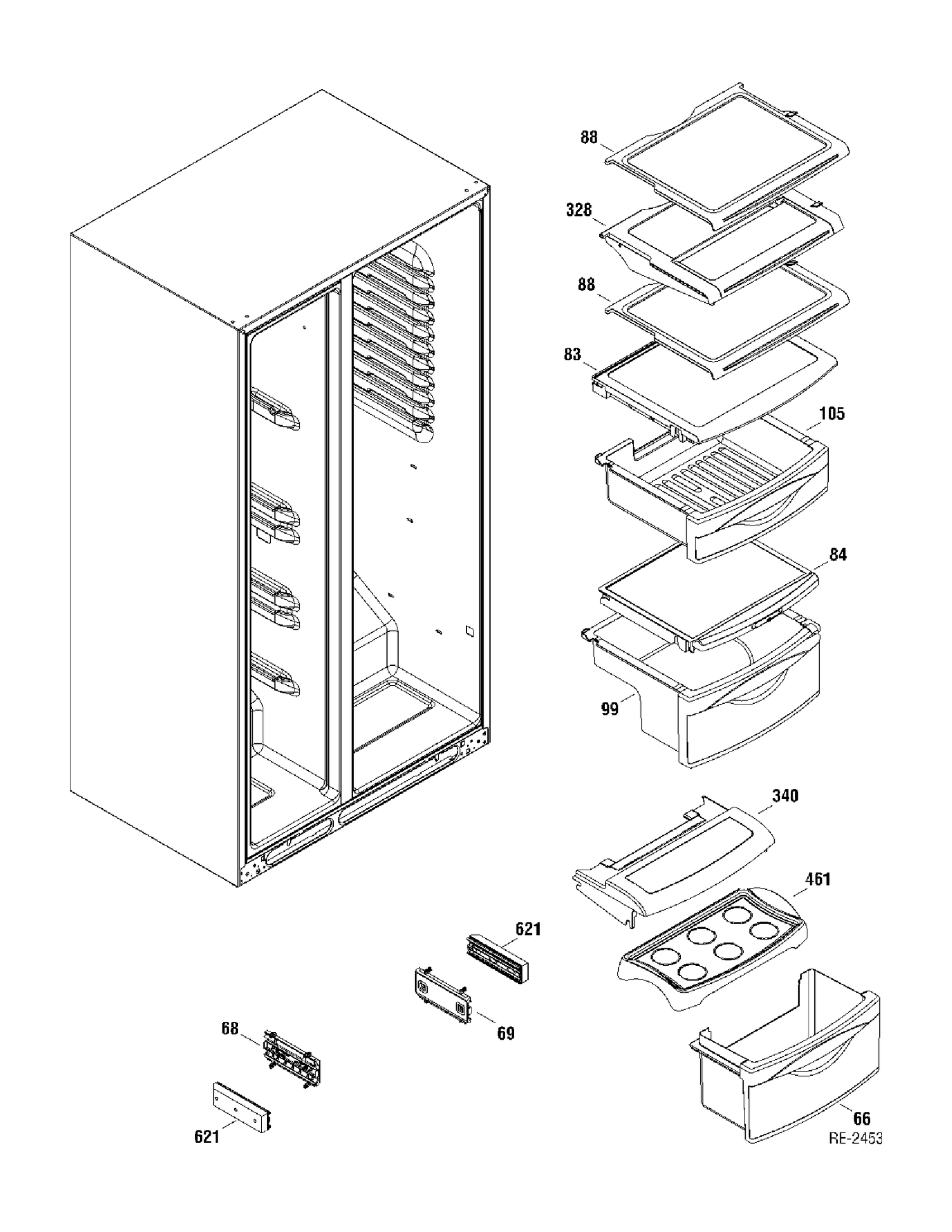 88
328
88
83
105
84
99
340
461
621
69
68
621
66
RE-2453