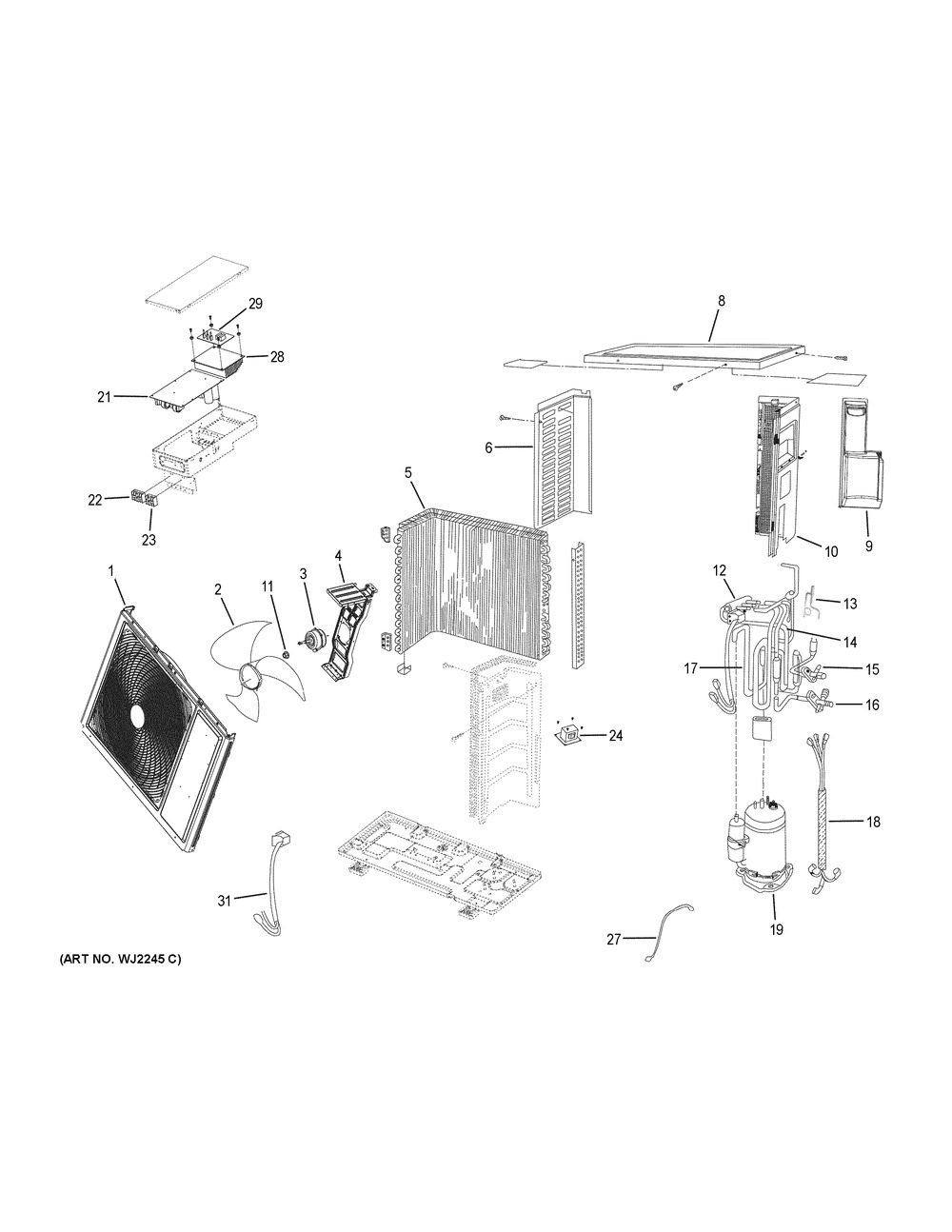 29
28
21
22
23
8
6
5
10
9
1
2
11
3
4
12
13
14
17
15
16
24
18
31
19
27
(ART NO. WJ2245 C)