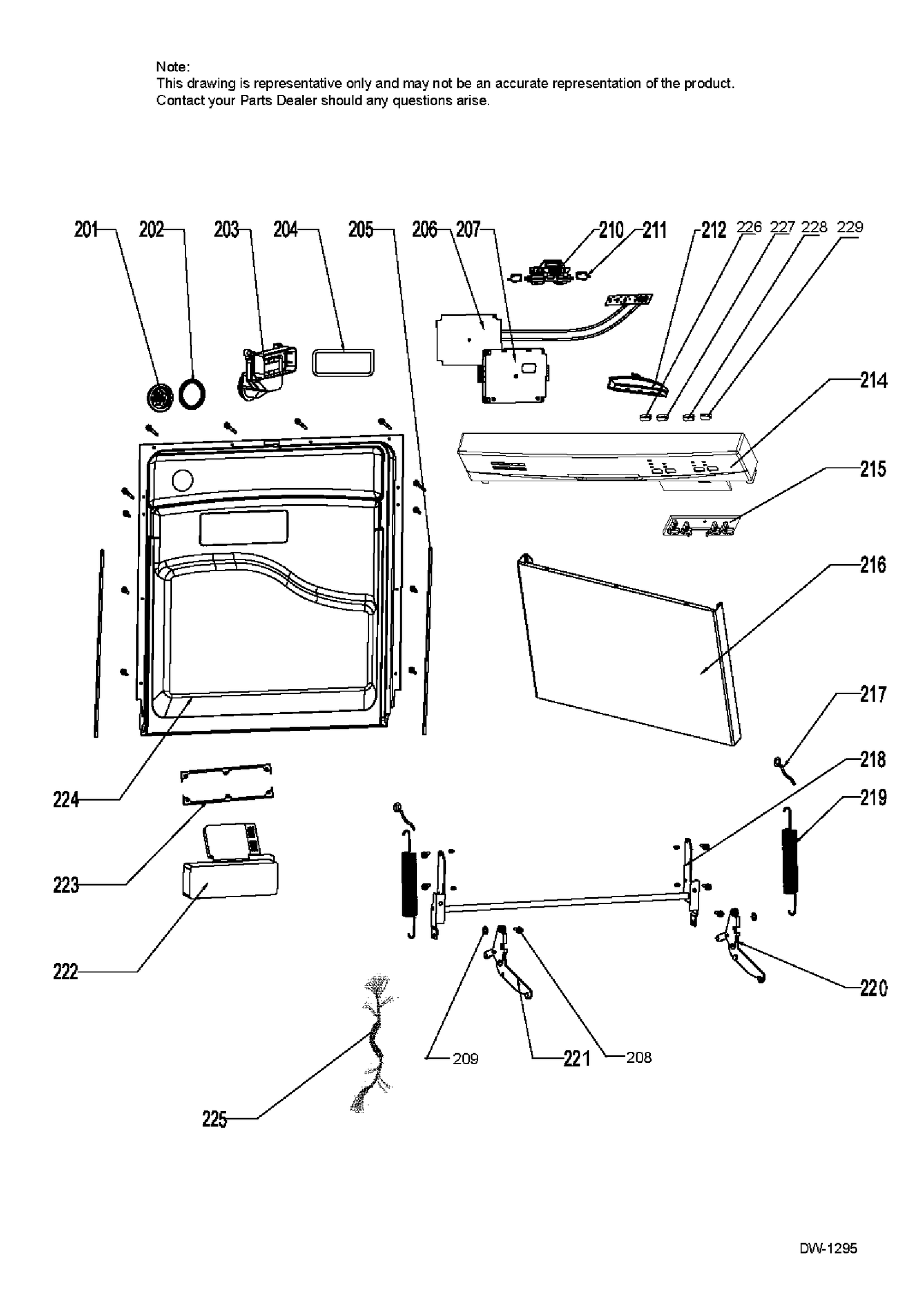 Note:
This drawing is representative only and may not be an accurate representation of the product.
Contact your Parts Dealer should any questions arise.

201 202 203 204 205 206 207 210 211 212 226 227 228 229

214

215

216

217

218

219

224

223

222

220

209

221

208

225

DW-1295