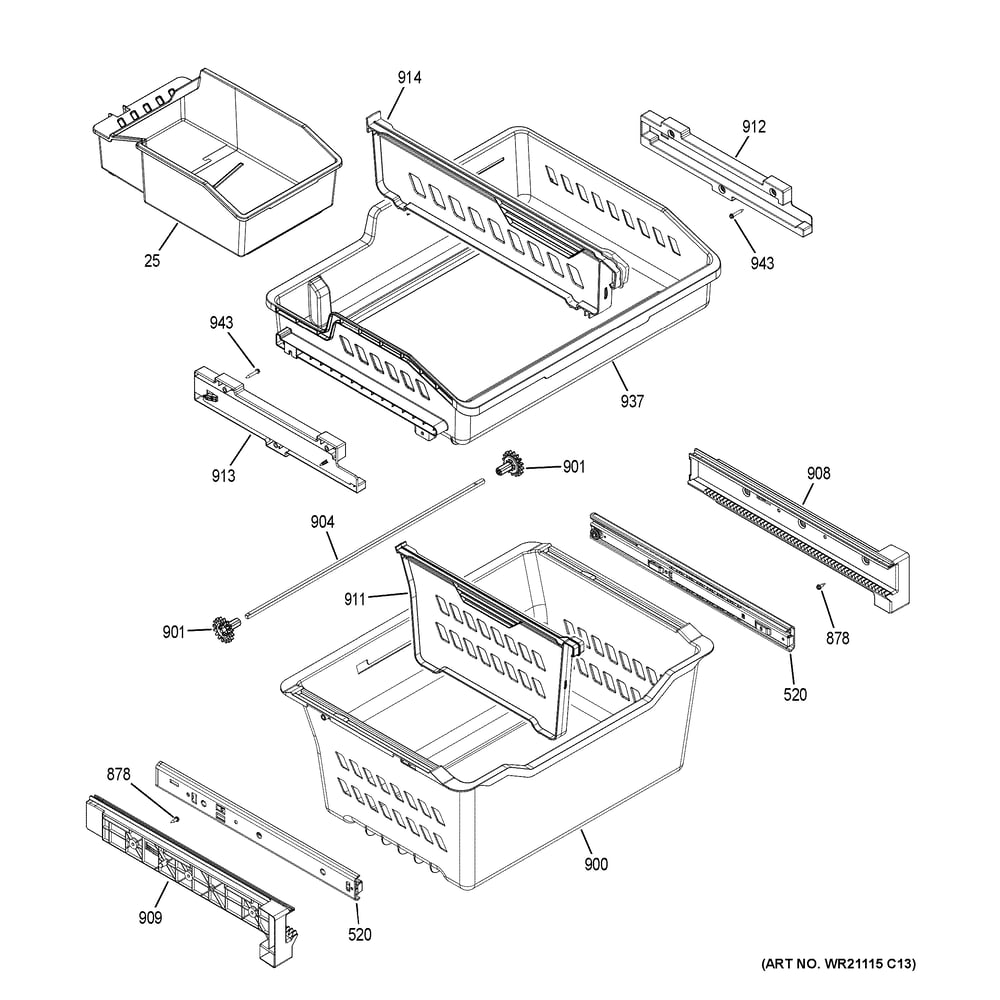 914
912
25
943
943
937
913
901
908
904
911
901
878
520
878
900
909
520
(ART NO. WR21115 C13)