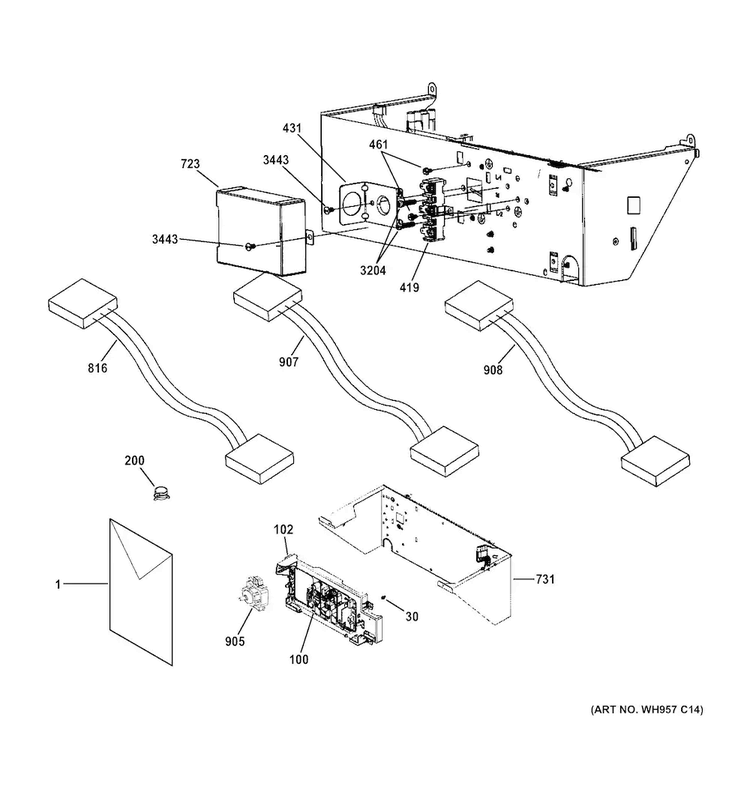 431
461
723
3443
3443
3204
419
816
907
908
200
102
1
731
30
905
100
(ART NO. WH957 C14)