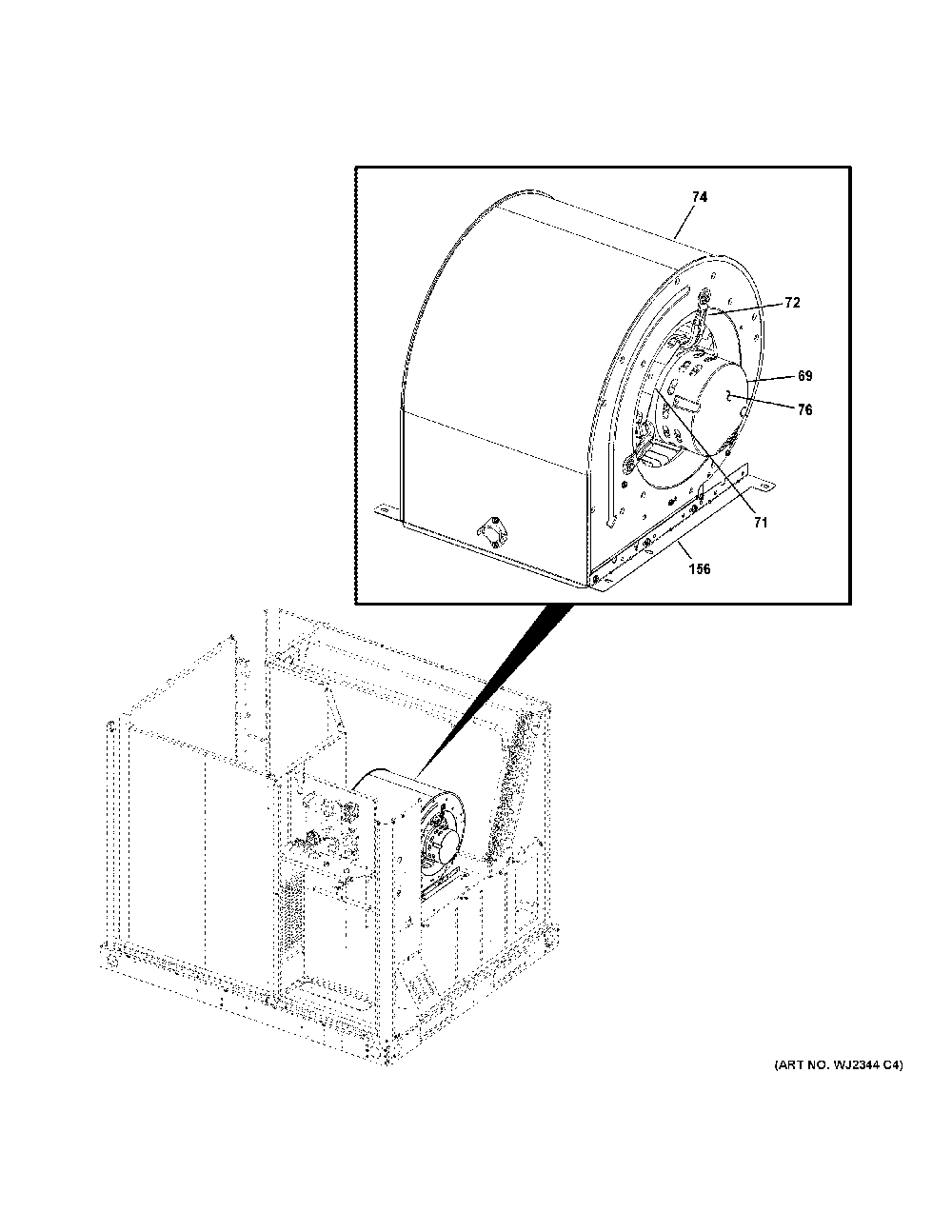 74
72
69
76
71
156
(ART NO. WJ2344 C4)