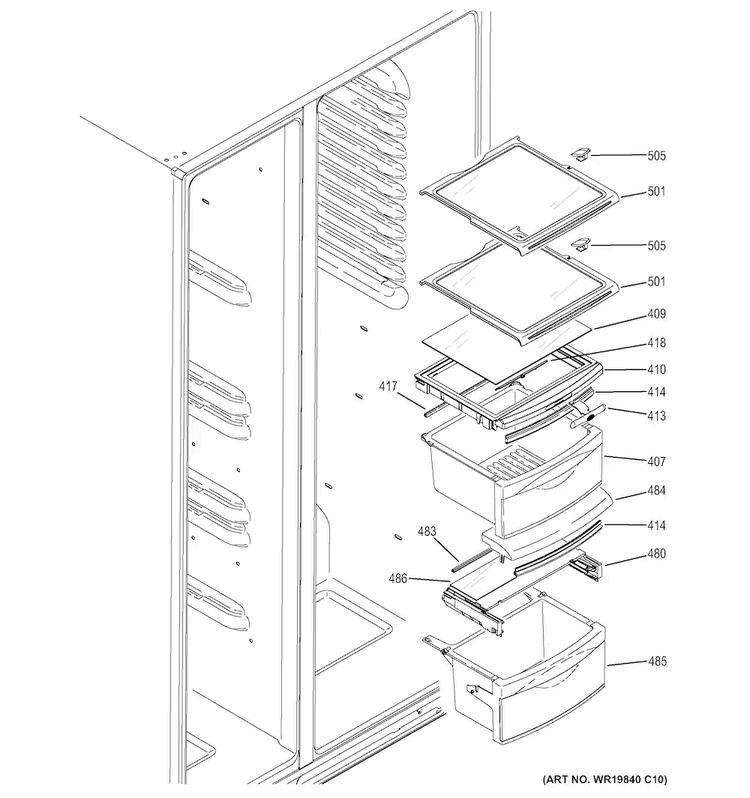 505
501
505
501
409
418
410
417
414
413
407
484
414
483
480
486
485
(ART NO. WR19840 C10)