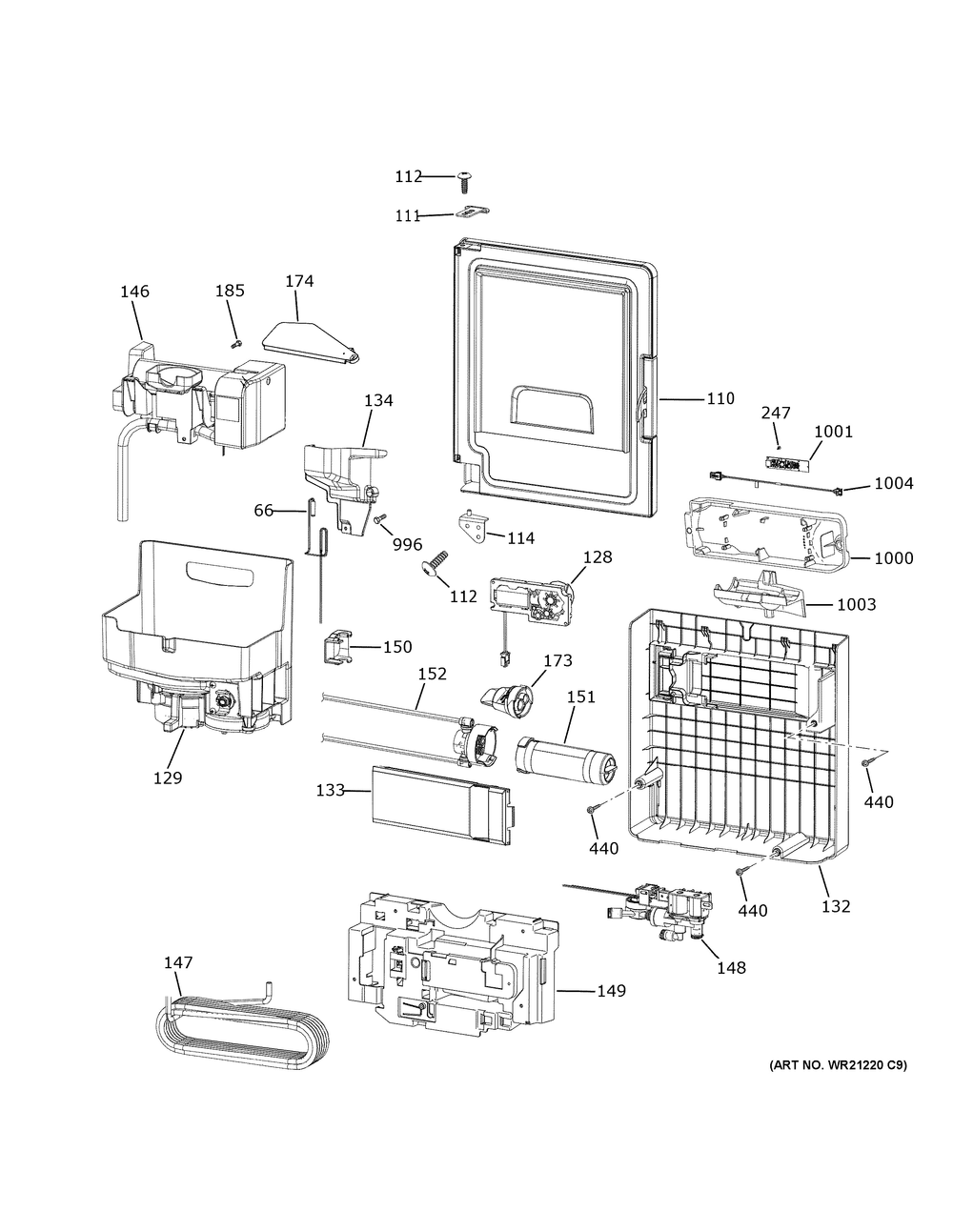 112
111
146
185
174
134
110
247
1001
1004
66
996
114
1000
112
128
1003
150
152
173
151
129
133
440
440
440
132
148
147
149
(ART NO. WR21220 C9)