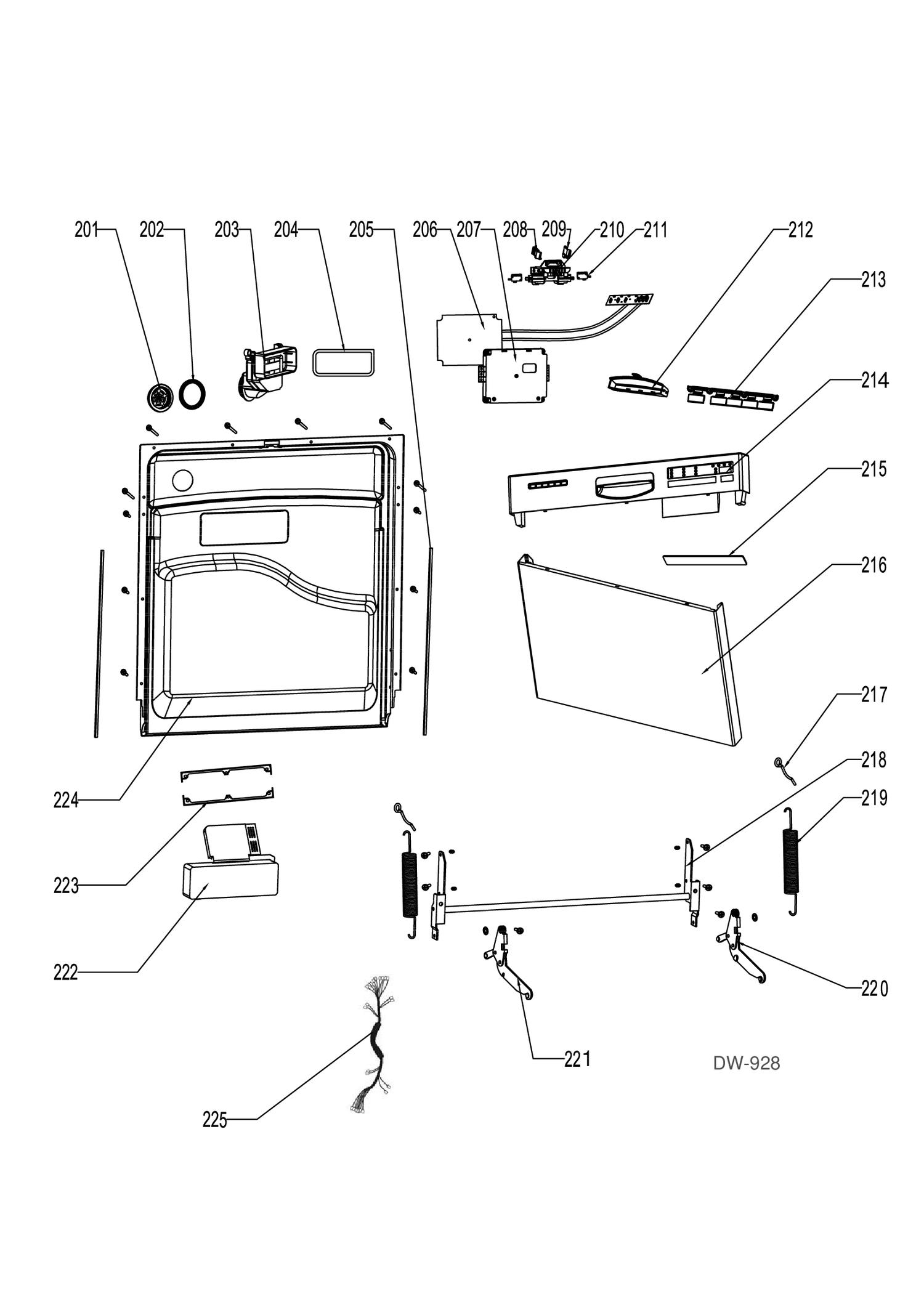 201
202
203
204
205
206
207
208
209
210
211
212
213
214
215
216
217
218
219
220
221
222
223
224
225
DW-928