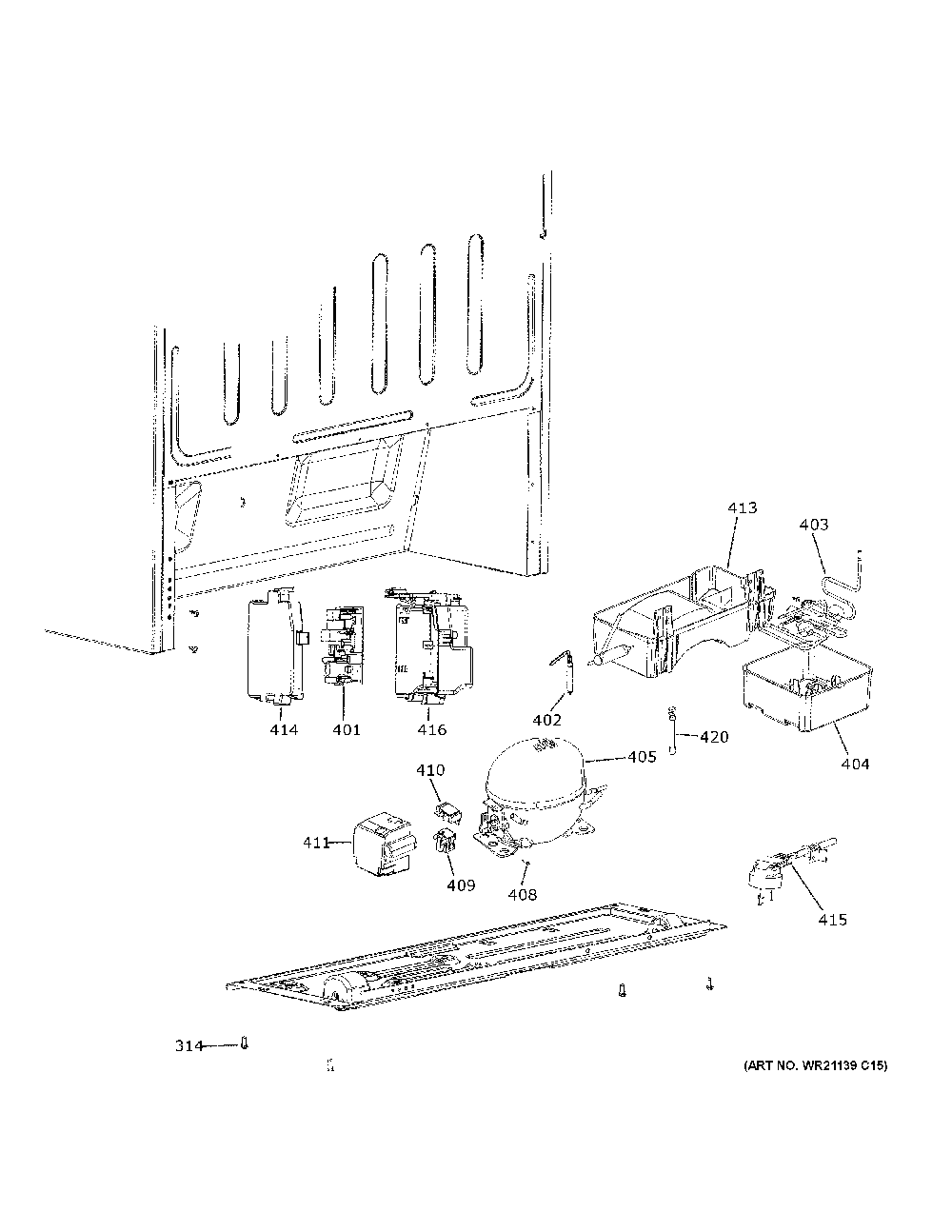 413
403
414
401
416
402
420
404
410
405
411
409
408
415
314
(ART NO. WR21139 C15)