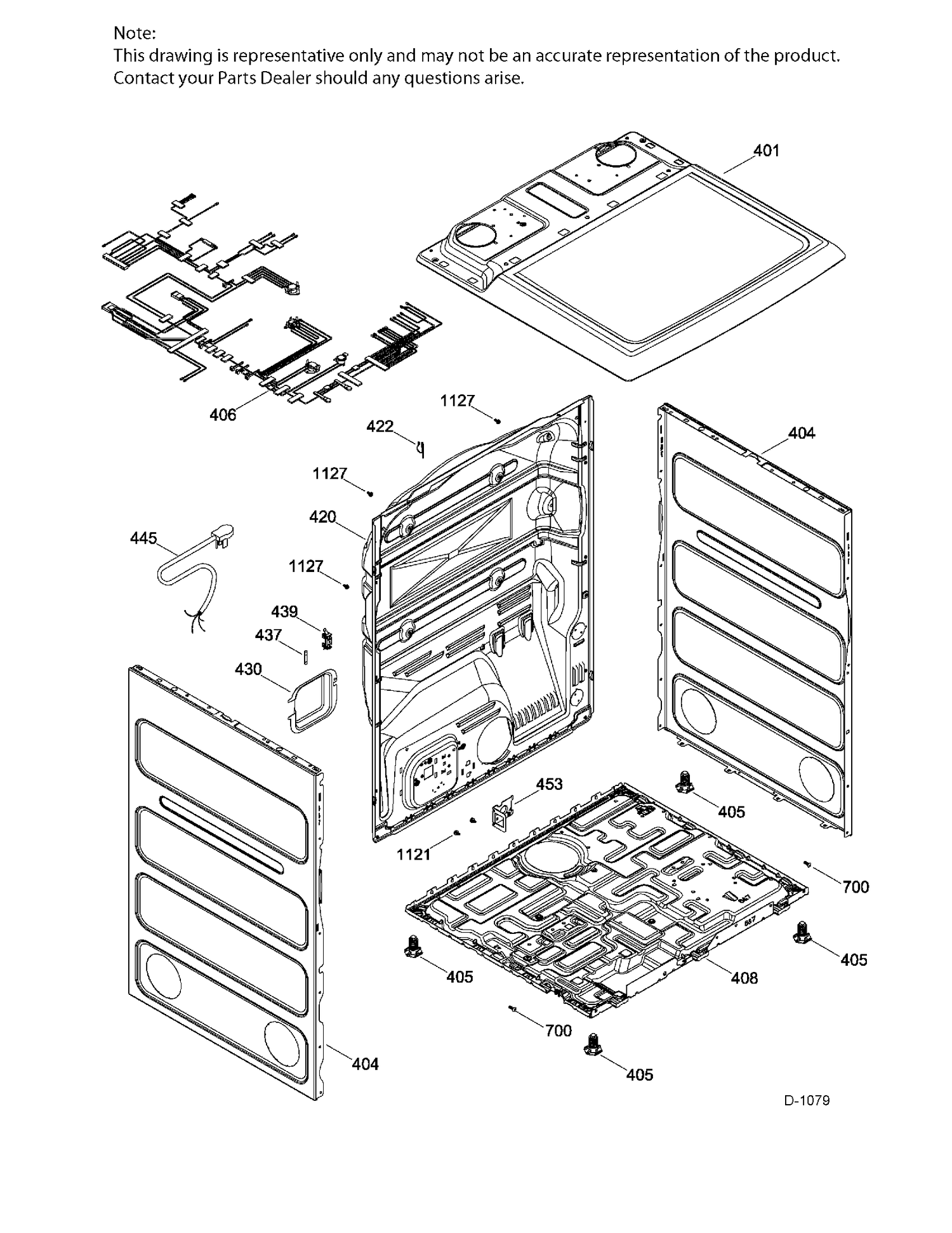 Note:
This drawing is representative only and may not be an accurate representation of the product. Contact your Parts Dealer should any questions arise.

401

406

1127

422

404

1127

420

445

1127

439

437

430

453

405

1121

700

405

405

408

700

404

405

D-1079