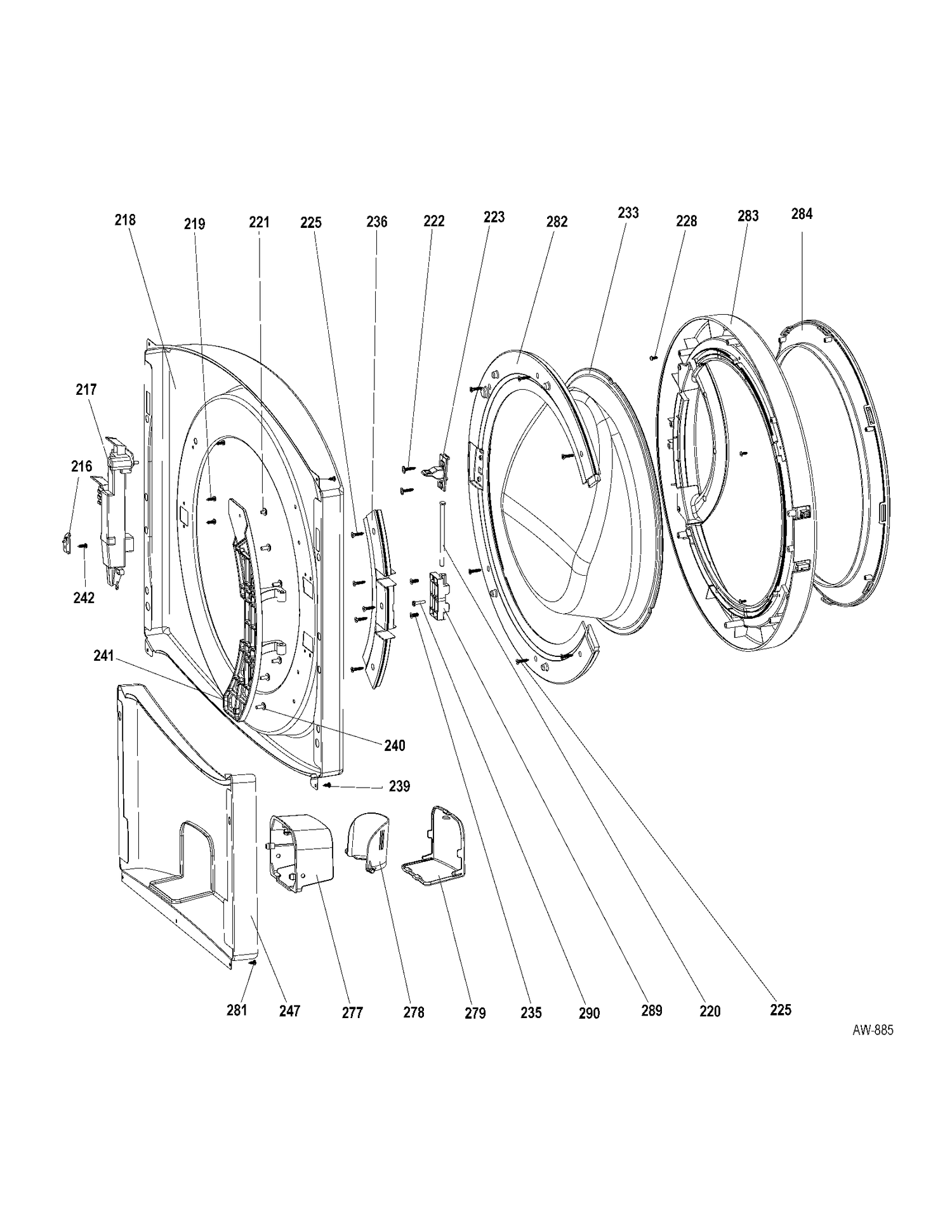 218
219
221
225
236
222
223
282
233
228
283
284
217
216
242
241
240
239
281
247
277
278
279
235
290
289
220
225
AW-885