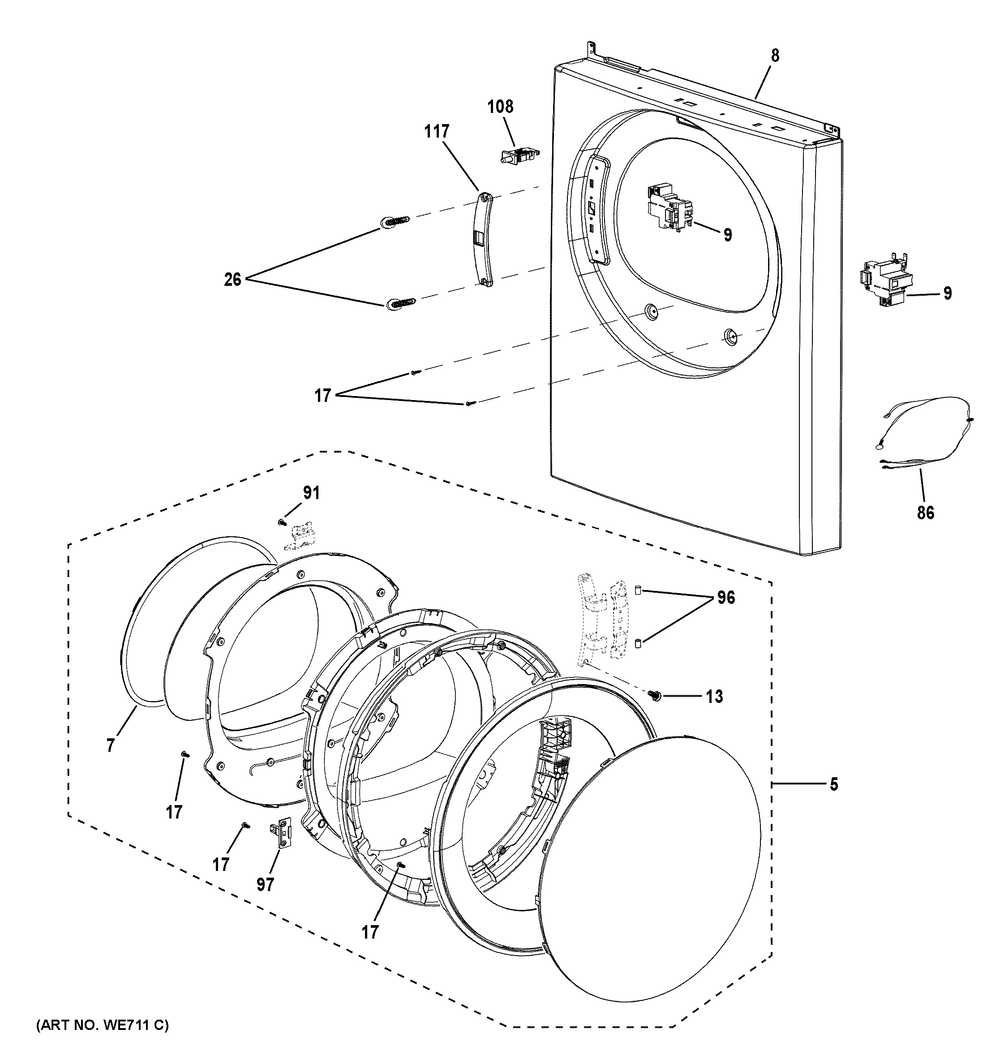 8
108
117
9
26
9
17
86
91
96
13
7
5
17
17
97
17
(ART NO. WE711 C)