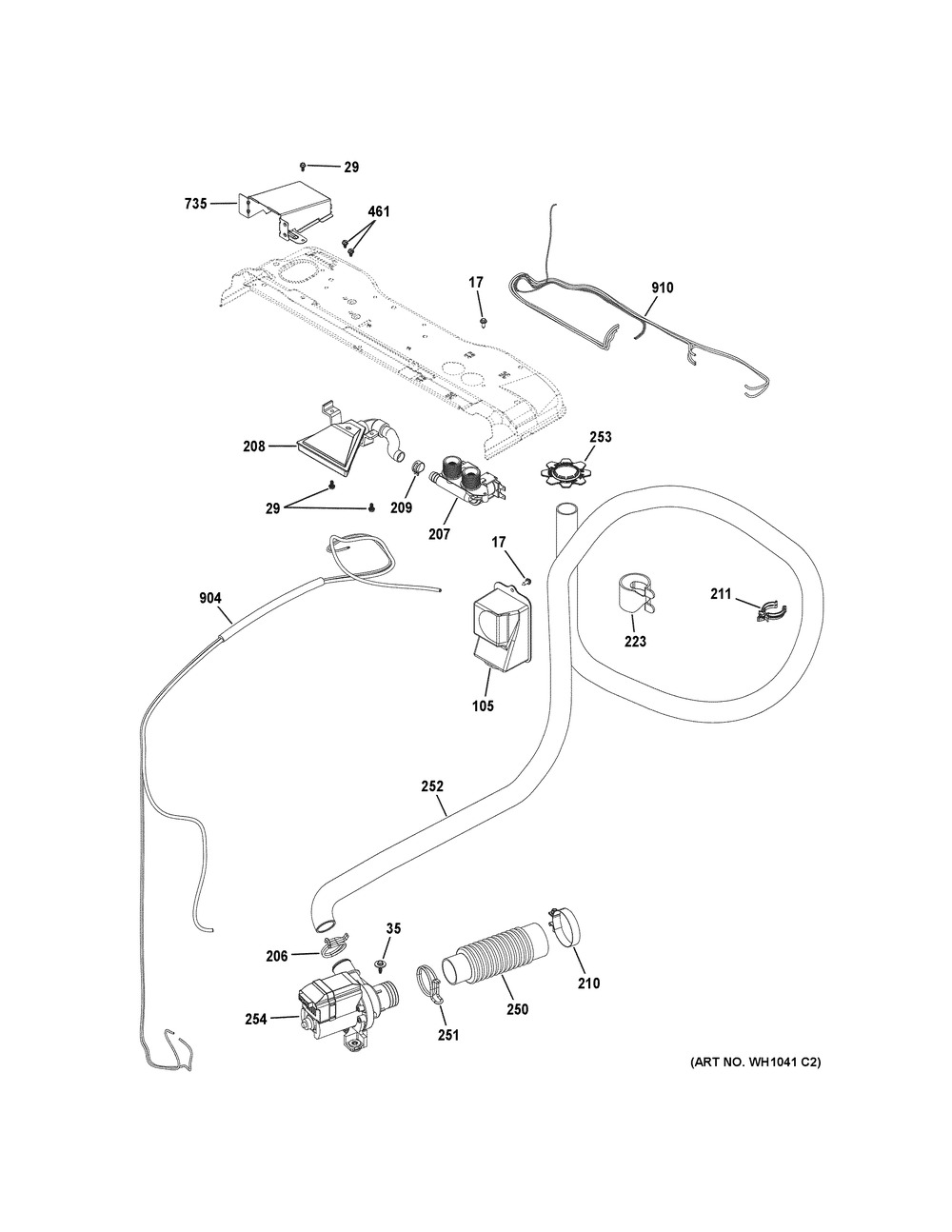 29
735
461
17
910
208
253
29
209
207
17
904
211
223
105
252
206
35
210
254
250
251
(ART NO. WH1041 C2)