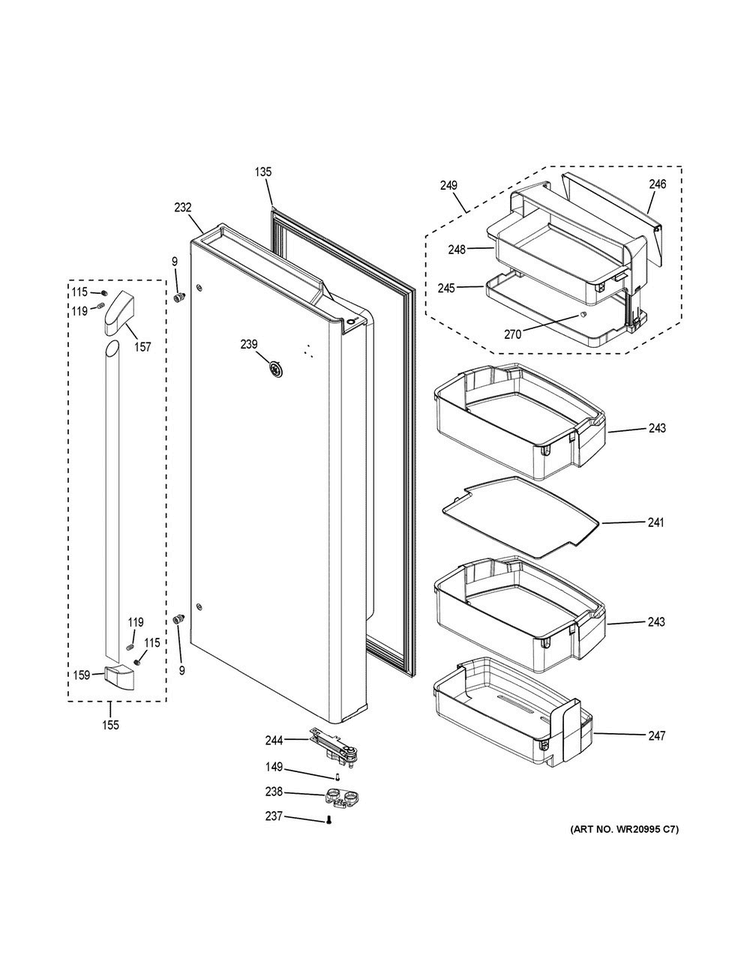 135
232
249
246
248
245
270
9
115
119
157
239
243
241
243
119
115
159
9
155
247
244
149
238
237
(ART NO. WR20995 C7)