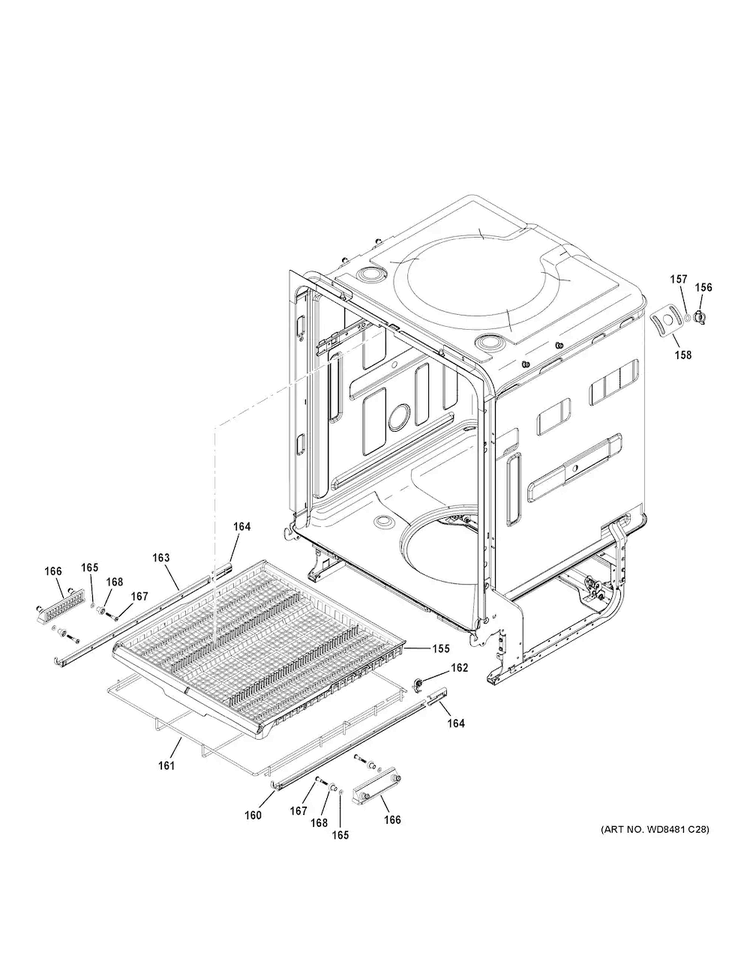 157
156
158
164
163
166
165
168
167
155
162
164
161
160
167
168
165
166
(ART NO. WD8481 C28)