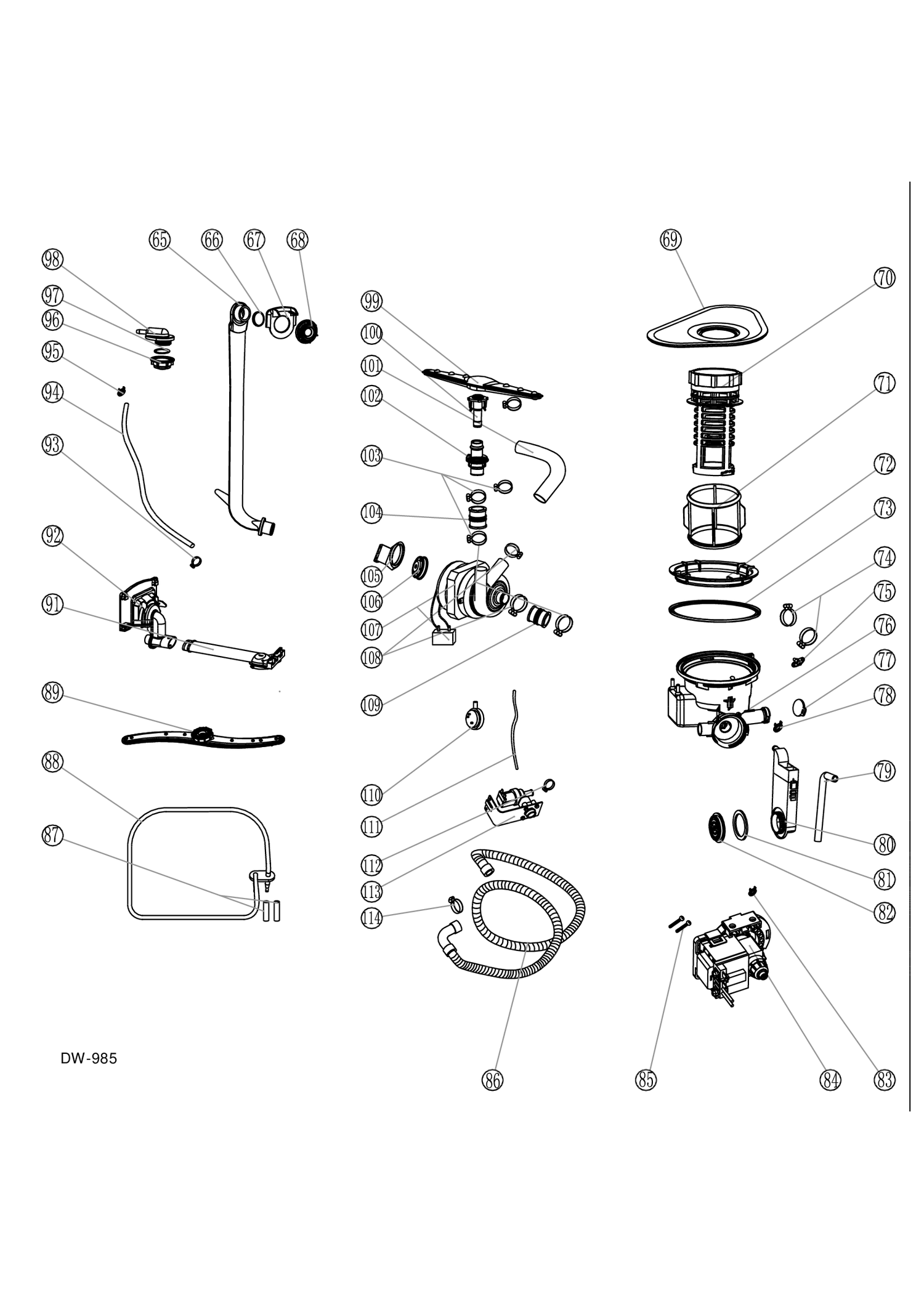 65 66 67 68

98
97
96
95
94
93
92
91
89
88
87

99
100
101
102
103
104
105
106
107
108
109
110
111
112
113
114

69
70
71
72
73
74
75
76
77
78
79
80
81
82

DW-985

86 85 84 83