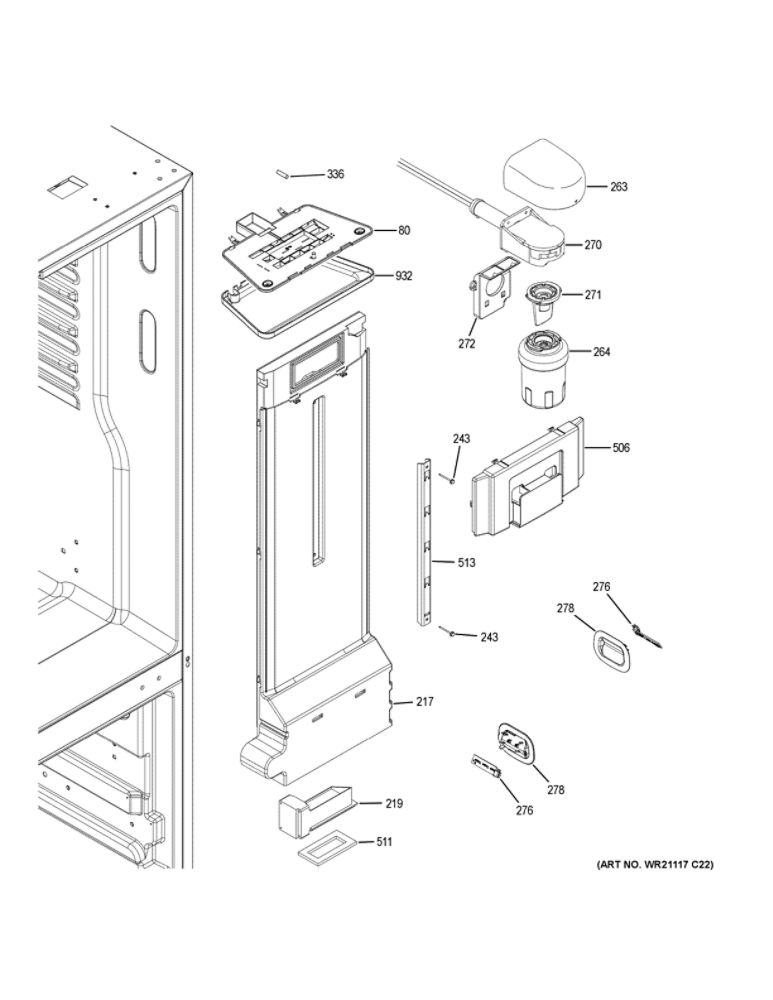 336
263
80
270
932
271
272
264
243
506
513
276
278
243
217
278
276
219
511
(ART NO. WR21117 C22)