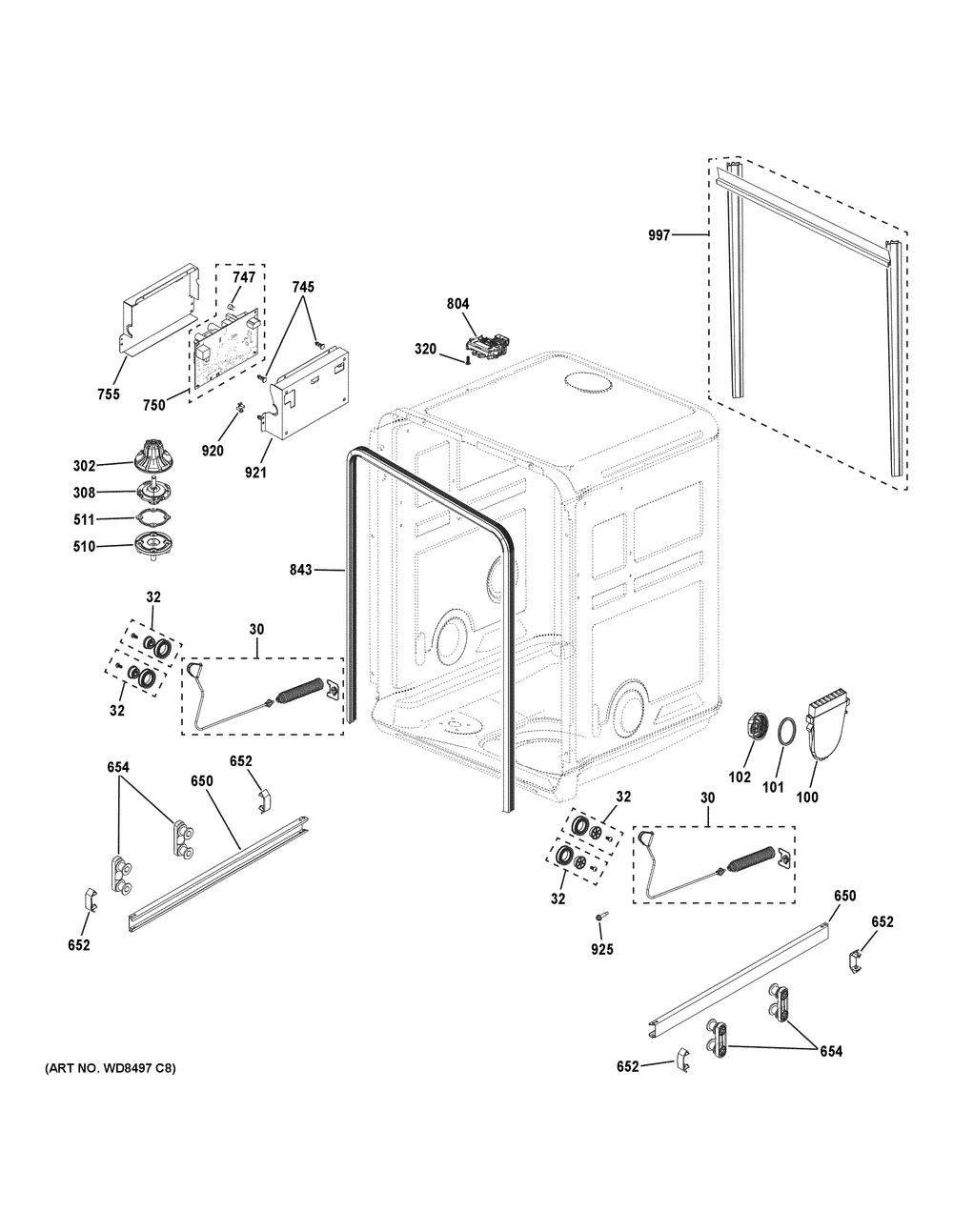 997

747
745
804
320
755
750
920
921
302
308
511
510
843
32
30
32
654
652
650
652
102
101
100
32
30
32
925
650
652
654
652

(ART NO. WD8497 C8)