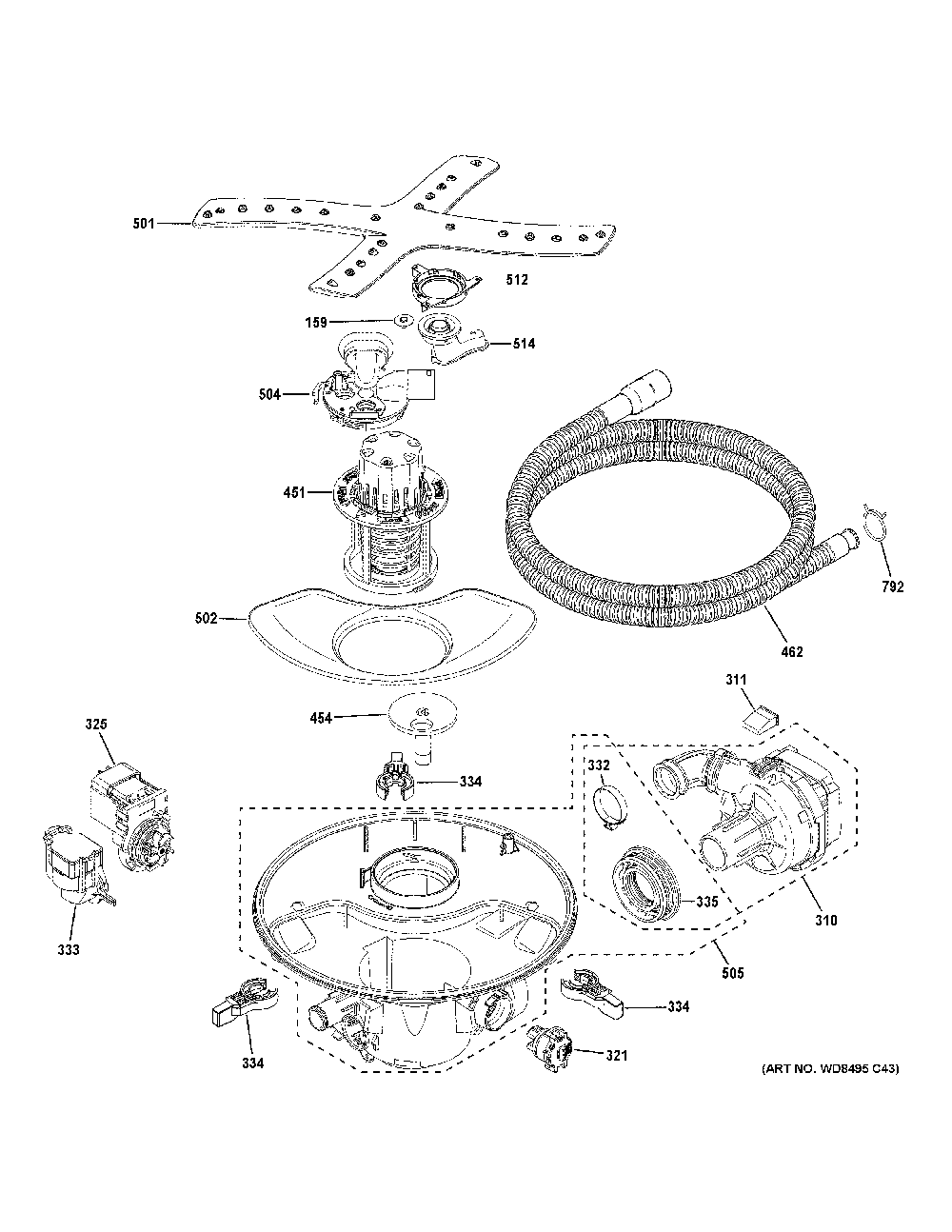 501
512
159
514
504
451
792
502
462
311
454
325
332
334
335
310
333
505
334
334
321
(ART NO. WD8495 C43)