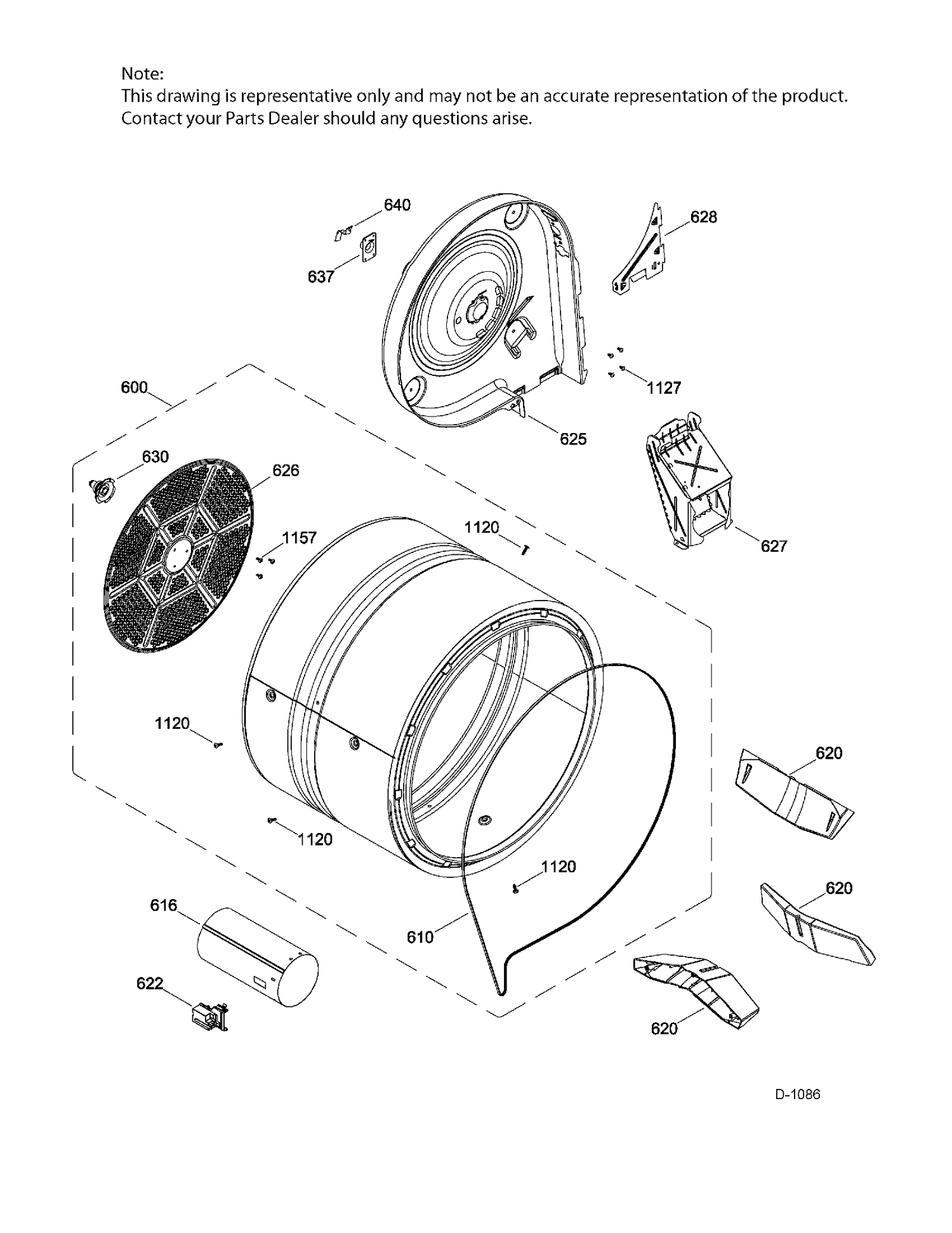 Note:
This drawing is representative only and may not be an accurate representation of the product. Contact your Parts Dealer should any questions arise.

640
628
637
1127
600
625
630
626
1157
1120
627
1120
620
1120
1120
620
616
610
622
620
D-1086