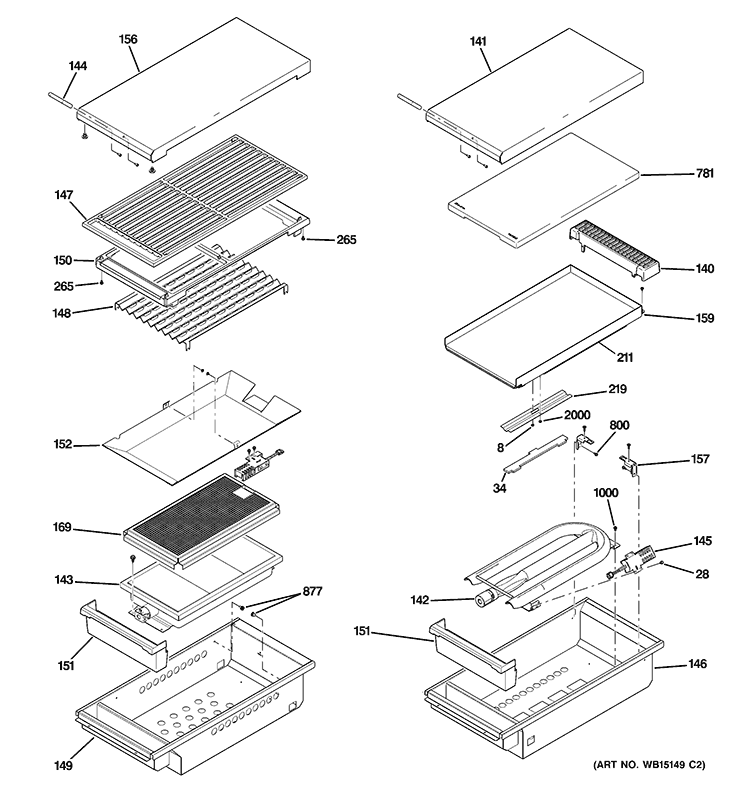 156
144
147
265
150
265
148
152
169
143
877
151
149
141
781
140
159
211
219
2000
8
800
157
34
1000
145
28
142
151
146
(ART NO. WB15149 C2)