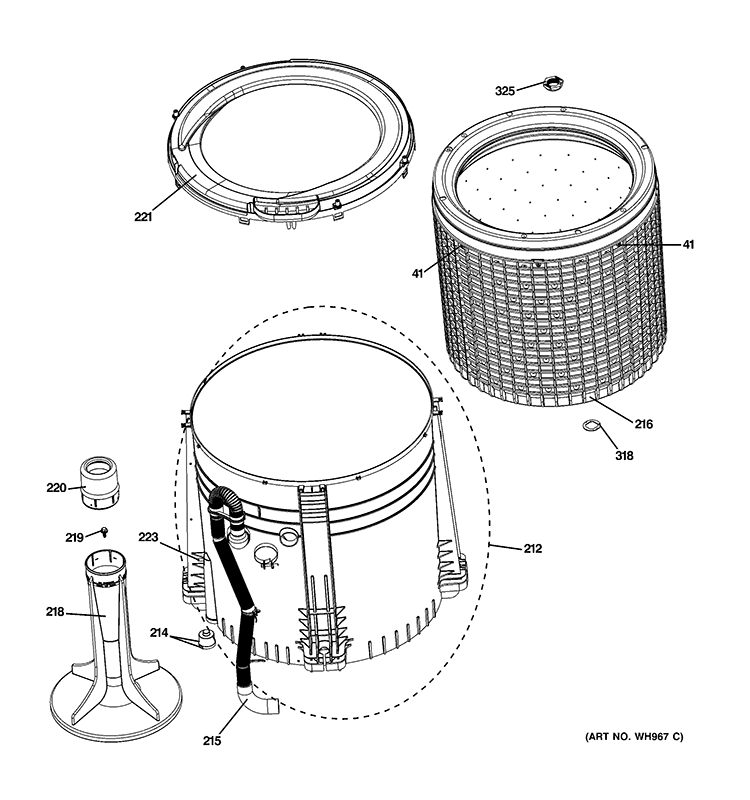 325

221

41

41

216

318

220

219

223

212

218

214

215

(ART NO. WH967 C)