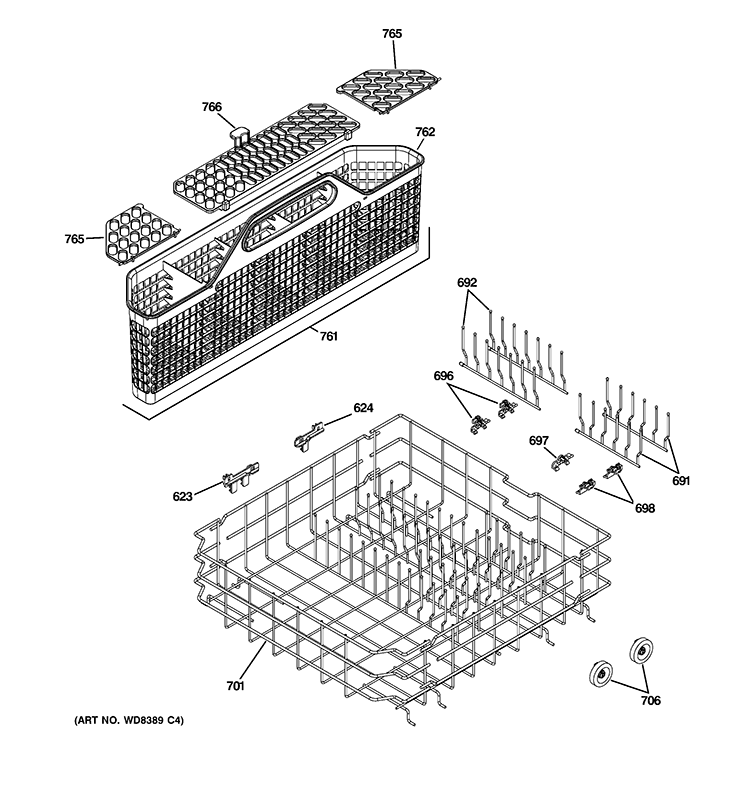 765
766
762
765
761
692
696
624
697
691
623
698
701
706
(ART NO. WD8389 C4)